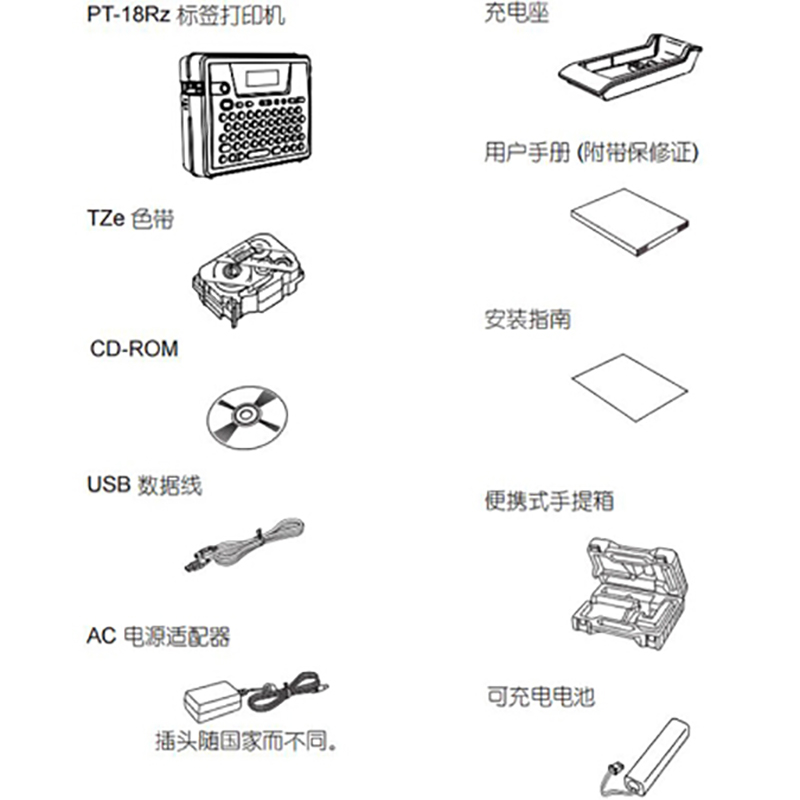 PT-18Rz 标签打印机

TZe 色带

CD-ROM

USB 数据线

AC 电源适配器

插头随国家而不同。

充电座

用户手册 (附带保修证)

安装指南

便携式手提箱

可充电电池