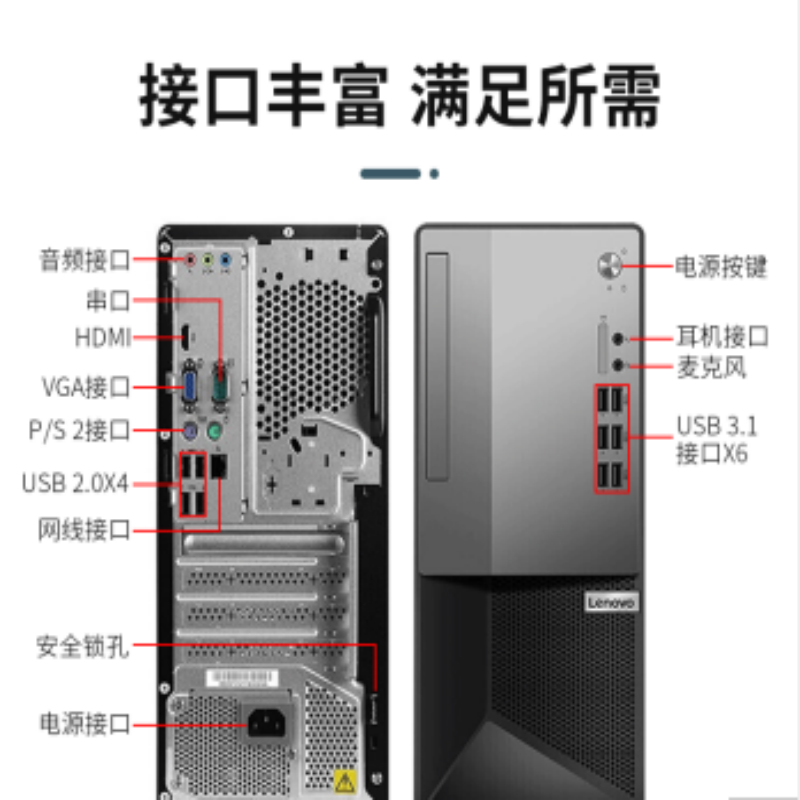 接口丰富 满足所需

音频接口
串口
HDMI
VGA接口
P/S 2接口
USB 2.0X4
网线接口
安全锁孔
电源接口

电源按键
耳机接口
麦克风
USB 3.1 接口X6

Lenovo