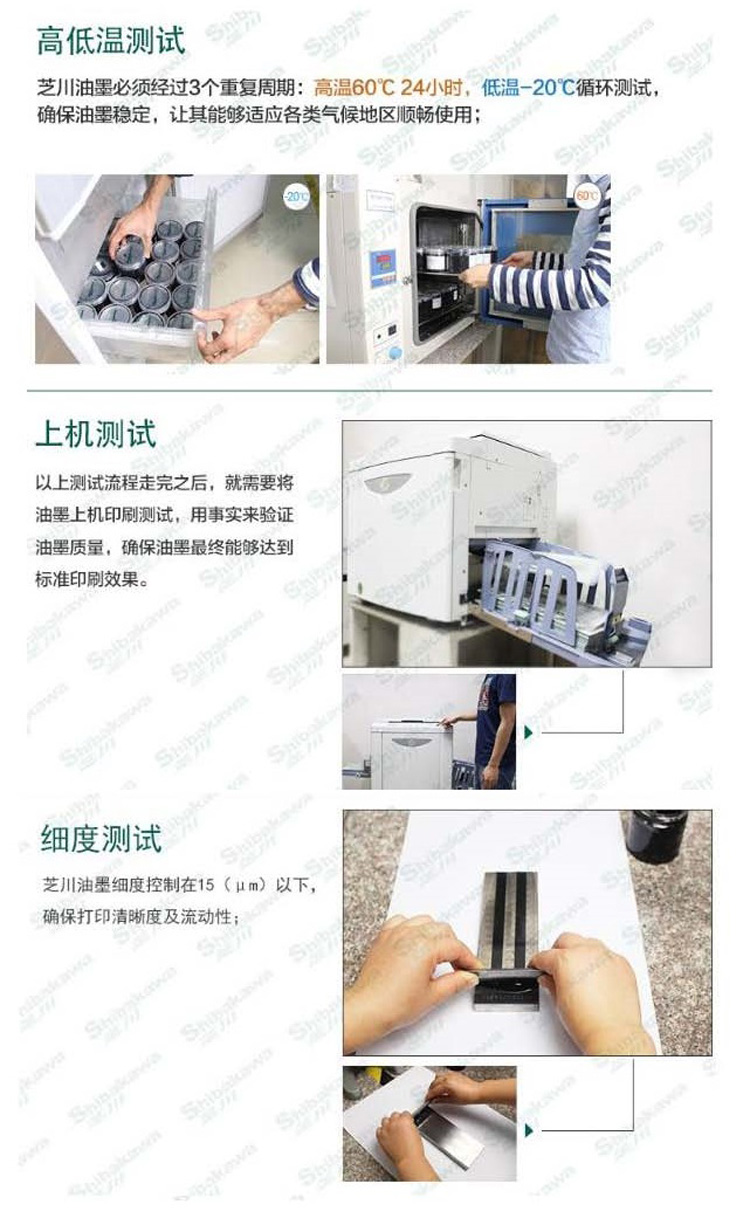 高低温测试

芝川油墨必须经过3个重复周期：高温60℃ 24小时，低温-20℃循环测试，确保油墨稳定，让其能够适应各类气候地区顺畅使用；

-20℃

60℃

上机测试

以上测试流程走完之后，就需要将油墨上机印刷测试，用事实来验证油墨质量，确保油墨最终能够达到标准印刷效果。

细度测试

芝川油墨细度控制在15（μm）以下，确保打印清晰度及流动性；

Shibakawa 芝川