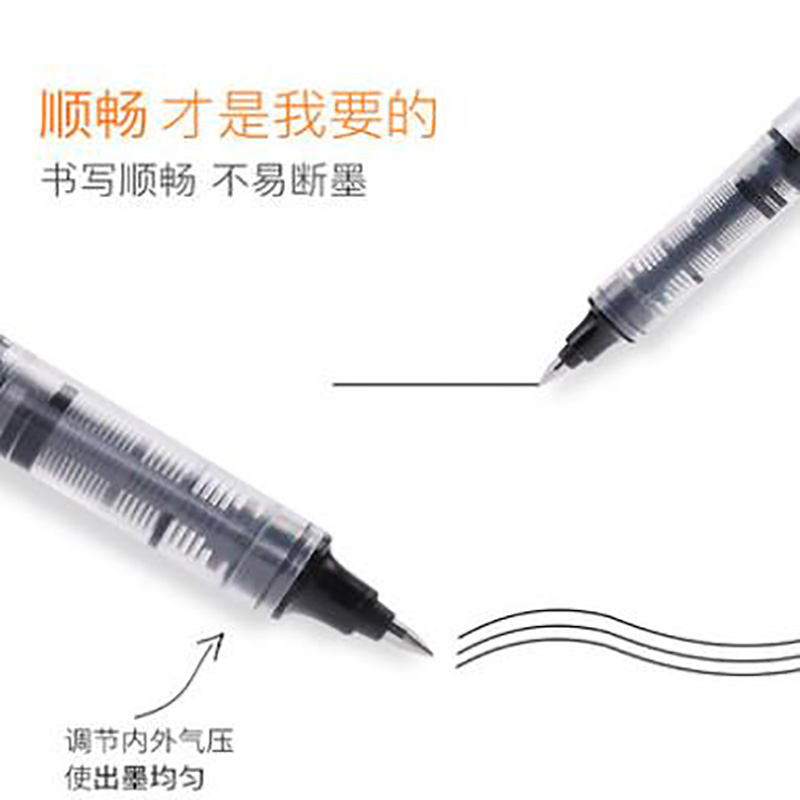 顺畅 才是我要的
书写顺畅 不易断墨

调节内外气压
使出墨均匀