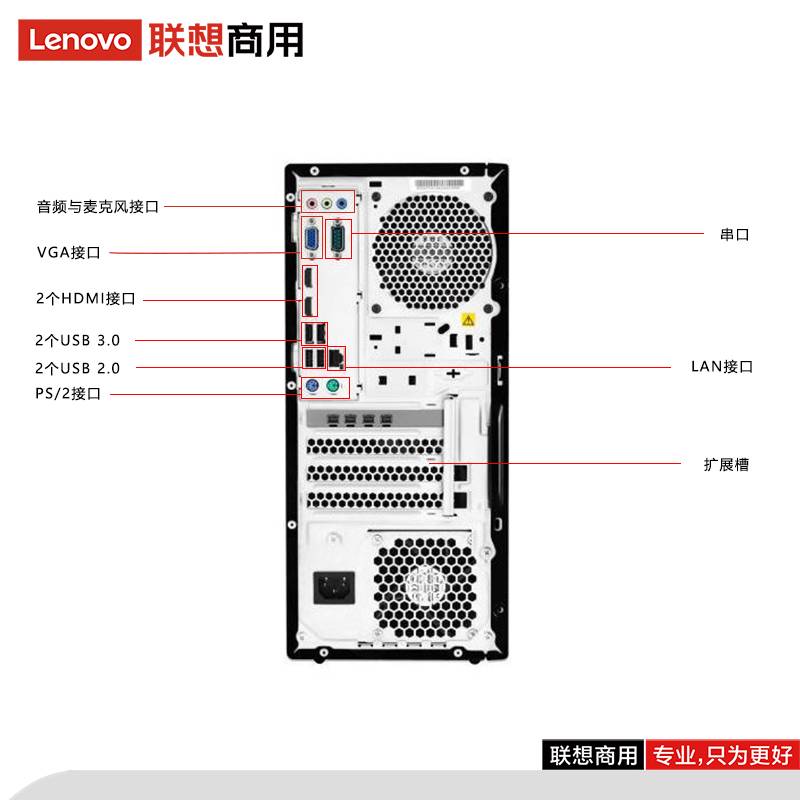 Lenovo 联想商用

音频与麦克风接口

VGA接口

2个HDMI接口

2个USB 3.0

2个USB 2.0

PS/2接口

串口

LAN接口

扩展槽

联想商用 专业,只为更好