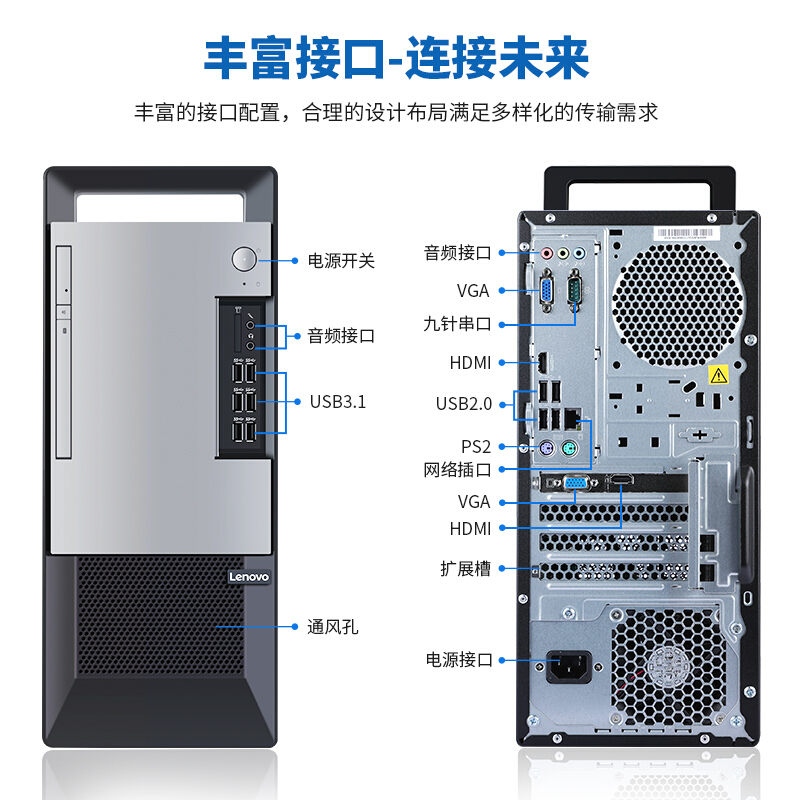 丰富接口-连接未来

丰富的接口配置，合理的设计布局满足多样化的传输需求

电源开关

音频接口

USB3.1

Lenovo

通风孔

音频接口

VGA

九针串口

HDMI

USB2.0

PS2

网络插口

VGA

HDMI

扩展槽

电源接口