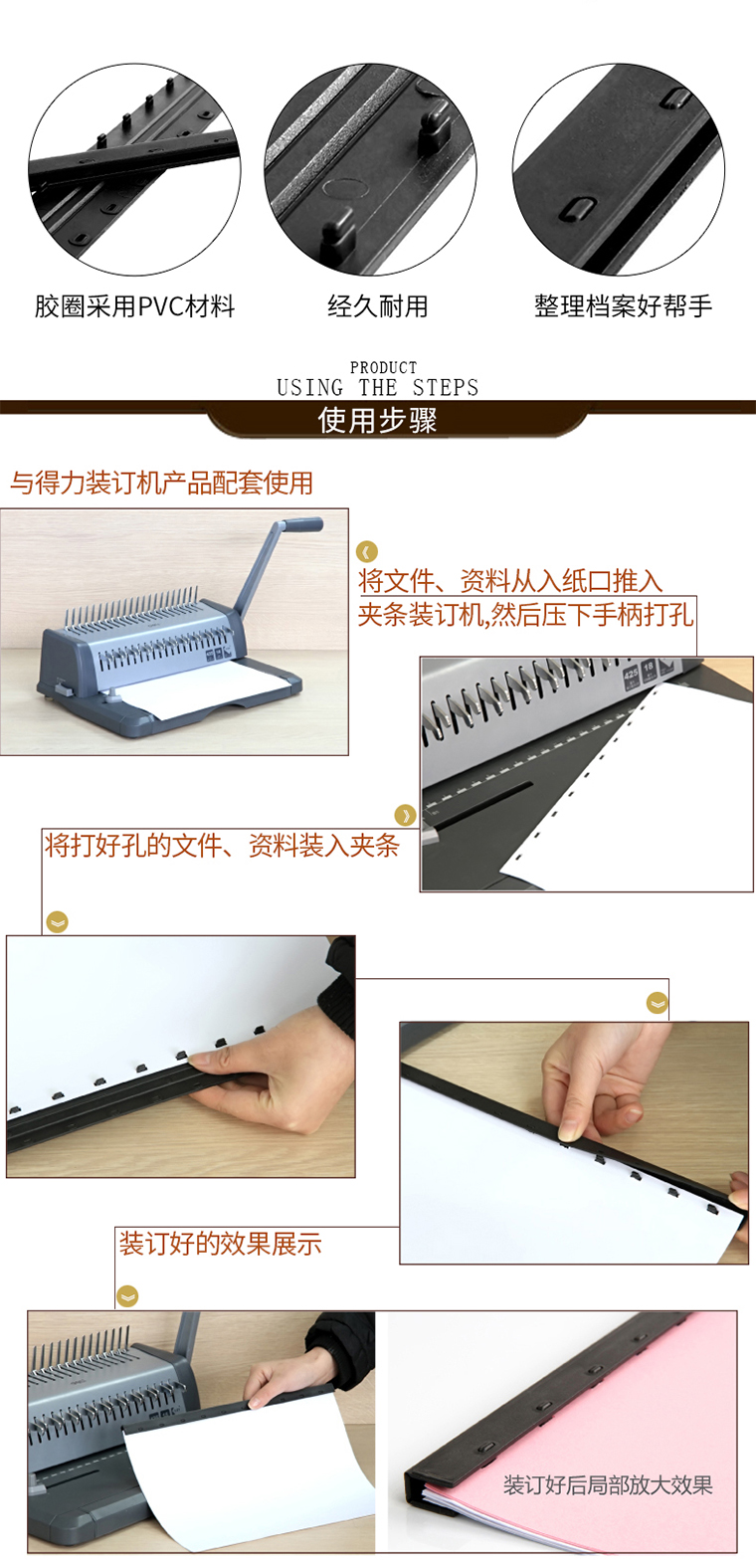 胶圈采用PVC材料

经久耐用

整理档案好帮手

PRODUCT
USING THE STEPS
使用步骤

与得力装订机产品配套使用

将文件、资料从入纸口推入夹条装订机,然后压下手柄打孔

将打好孔的文件、资料装入夹条

装订好的效果展示

装订好后局部放大效果