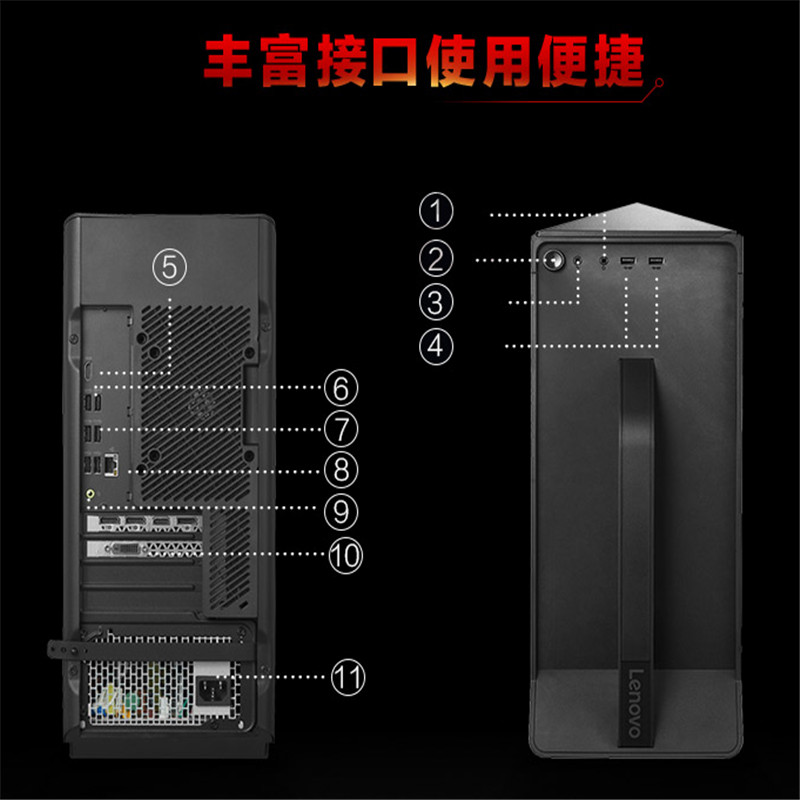 丰富接口使用便捷

①
②
③
④

⑤
⑥
⑦
⑧
⑨
⑩
⑪

Lenovo