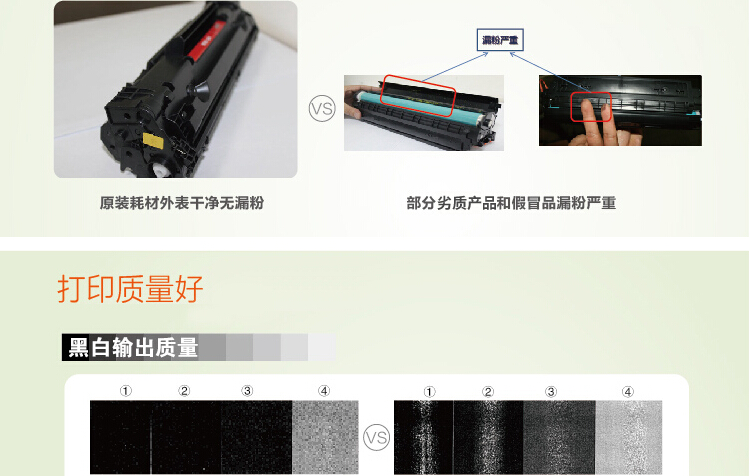 VS

漏粉严重

原装耗材外表干净无漏粉

部分劣质产品和假冒品漏粉严重

打印质量好

黑白输出质量

①
②
③
④

VS

①
②
③
④