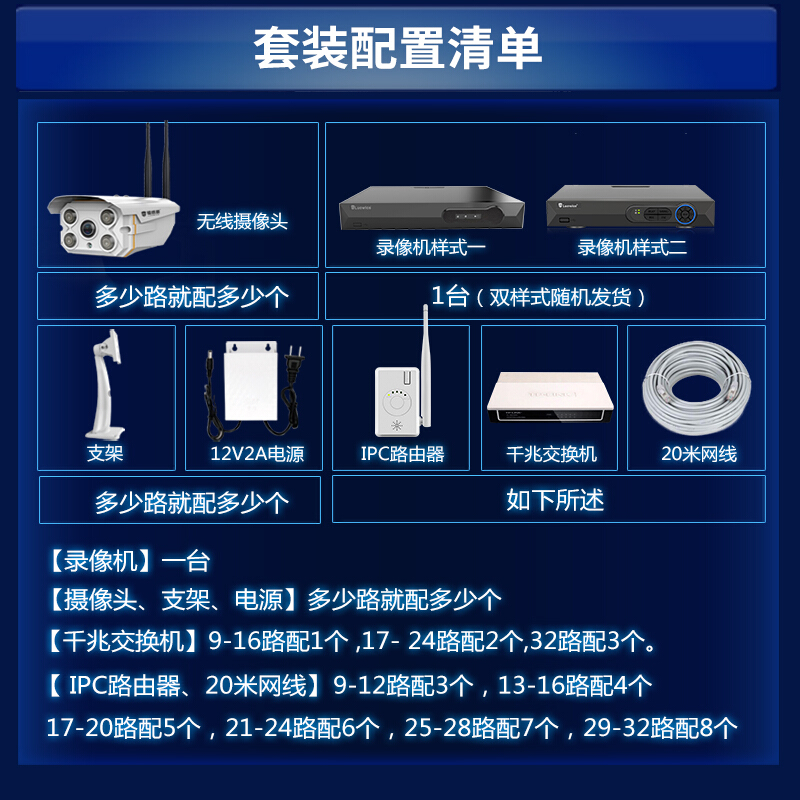 套装配置清单

无线摄像头

录像机样式一

录像机样式二

多少路就配多少个

1台（双样式随机发货）

支架

12V2A电源

IPC路由器

千兆交换机

20米网线

多少路就配多少个

如下所述

【录像机】一台

【摄像头、支架、电源】多少路就配多少个

【千兆交换机】9-16路配1个 ,17- 24路配2个,32路配3个。

【 IPC路由器、20米网线】9-12路配3个，13-16路配4个

17-20路配5个，21-24路配6个，25-28路配7个，29-32路配8个