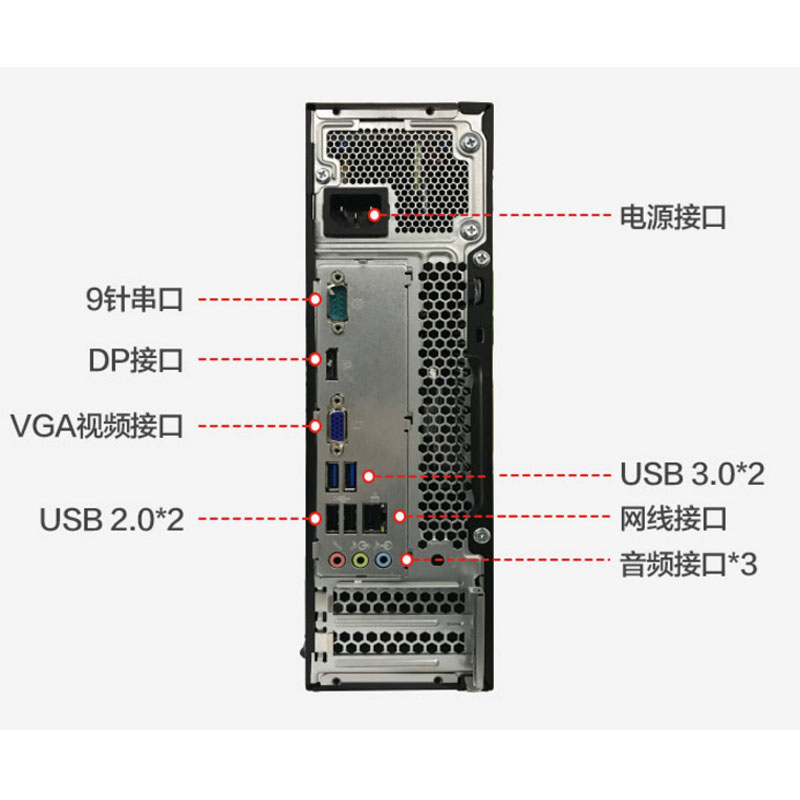 电源接口
9针串口
DP接口
VGA视频接口
USB 3.0*2
USB 2.0*2
网线接口
音频接口*3