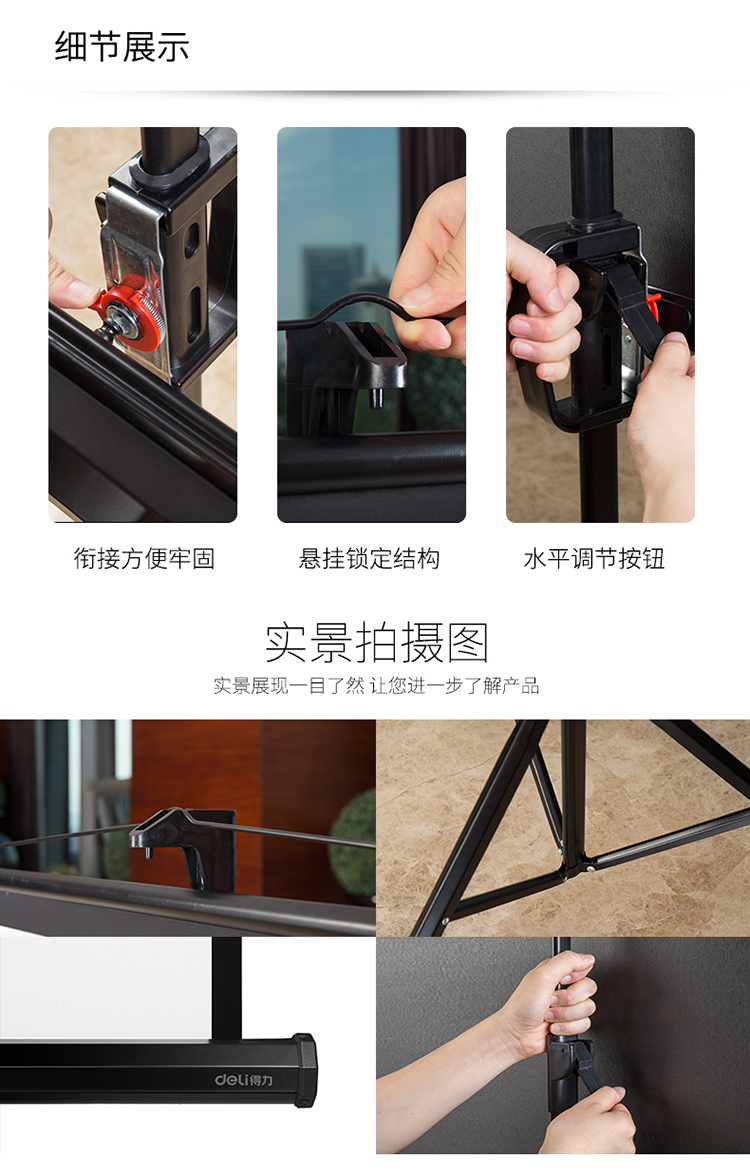 细节展示

衔接方便牢固

悬挂锁定结构

水平调节按钮

实景拍摄图

实景展现一目了然 让您进一步了解产品

deli得力