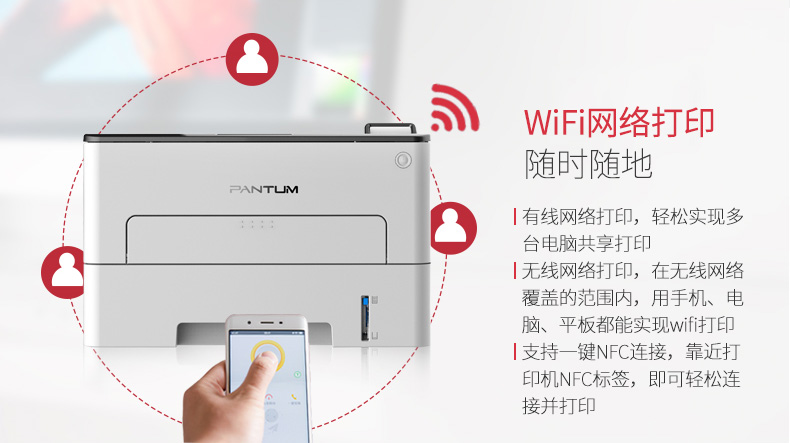 PANTUM

WiFi网络打印
随时随地

有线网络打印，轻松实现多台电脑共享打印

无线网络打印，在无线网络覆盖的范围内，用手机、电脑、平板都能实现wifi打印

支持一键NFC连接，靠近打印机NFC标签，即可轻松连接并打印