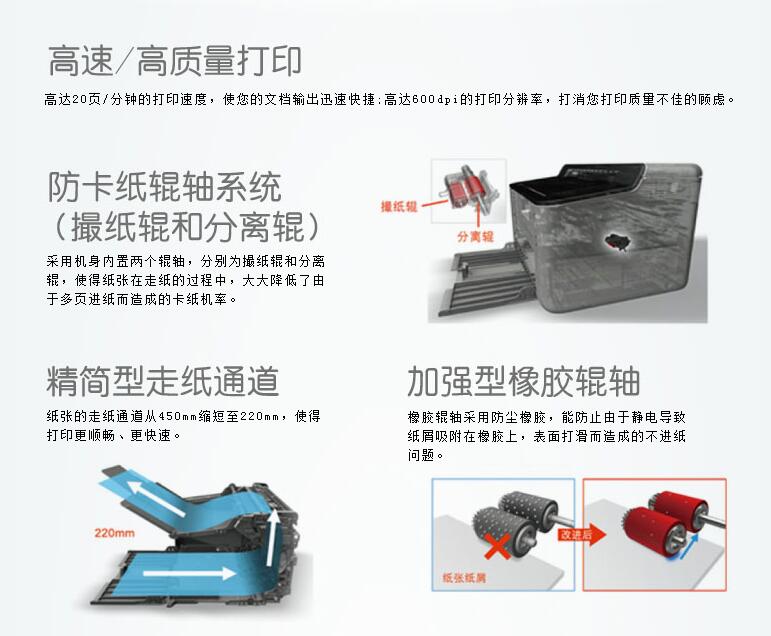 高速/高质量打印

高达20页/分钟的打印速度，使您的文档输出迅速快捷;高达600dpi的打印分辨率，打消您打印质量不佳的顾虑。

防卡纸辊轴系统（撮纸辊和分离辊）

采用机身内置两个辊轴，分别为撮纸辊和分离辊，使得纸张在走纸的过程中，大大降低了由于多页进纸而造成的卡纸机率。

撮纸辊

分离辊

精简型走纸通道

纸张的走纸通道从450mm缩短至220mm，使得打印更顺畅、更快速。

220mm

加强型橡胶辊轴

橡胶辊轴采用防尘橡胶，能防止由于静电导致纸屑吸附在橡胶上，表面打滑而造成的不进纸问题。

改进后

纸张纸屑