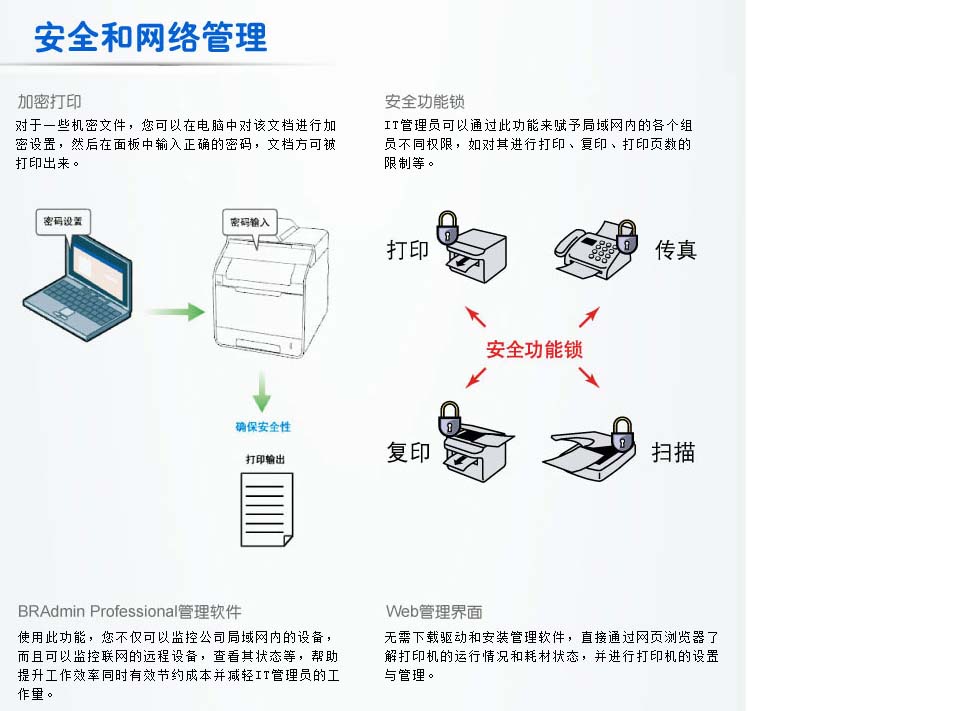 安全和网络管理

加密打印
对于一些机密文件，您可以在电脑中对该文档进行加密设置，然后在面板中输入正确的密码，文档方可被打印出来。

密码设置

密码输入

确保安全性

打印输出

安全功能锁
IT管理员可以通过此功能来赋予局域网内的各个组员不同权限，如对其进行打印、复印、打印页数的限制等。

打印

传真

安全功能锁

复印

扫描

BRAdmin Professional管理软件
使用此功能，您不仅可以监控公司局域网内的设备，而且可以监控联网的远程设备，查看其状态等，帮助提升工作效率同时有效节约成本并减轻IT管理员的工作量。

Web管理界面
无需下载驱动和安装管理软件，直接通过网页浏览器了解打印机的运行情况和耗材状态，并进行打印机的设置与管理。