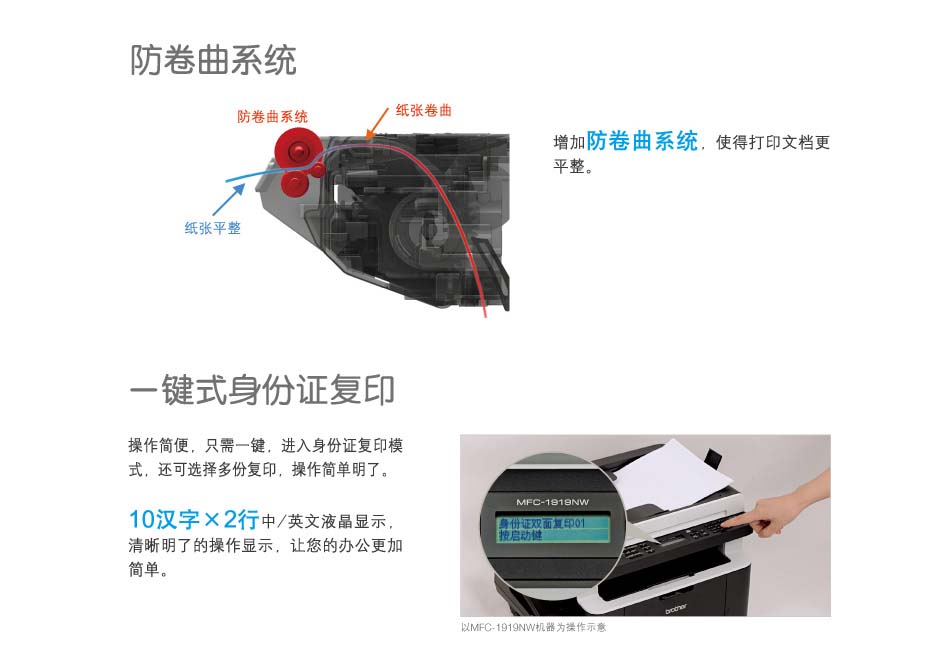 防卷曲系统

防卷曲系统

纸张卷曲

纸张平整

增加防卷曲系统，使得打印文档更平整。

一键式身份证复印

操作简便，只需一键，进入身份证复印模式，还可选择多份复印，操作简单明了。

10汉字×2行中/英文液晶显示，清晰明了的操作显示，让您的办公更加简单。

MFC-1919NW

身份证双面复印01
按启动键

brother

以MFC-1919NW机器为操作示意