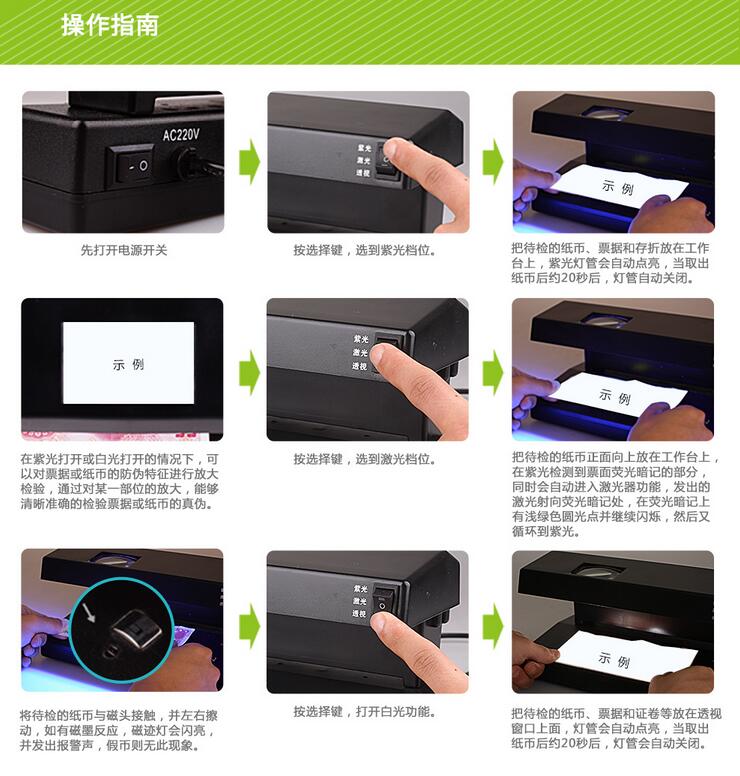 操作指南

AC220V

先打开电源开关

紫光
激光
透视

按选择键，选到紫光档位。

示例

把待检的纸币、票据和存折放在工作台上，紫光灯管会自动点亮，当取出纸币后约20秒后，灯管自动关闭。

示例

在紫光打开或白光打开的情况下，可以对票据或纸币的防伪特征进行放大检验，通过对某一部位的放大，能够清晰准确的检验票据或纸币的真伪。

紫光
激光
透视

按选择键，选到激光档位。

示例

把待检的纸币正面向上放在工作台上，在紫光检测到票面荧光暗记的部分，同时会自动进入激光器功能，发出的激光射向荧光暗记处，在荧光暗记上有浅绿色圆光点并继续闪烁，然后又循环到紫光。

将待检的纸币与磁头接触，并左右擦动，如有磁墨反应，磁迹灯会闪亮，并发出报警声，假币则无此现象。

紫光
激光
透视

按选择键，打开白光功能。

示例

把待检的纸币、票据和证卷等放在透视窗口上面，灯管会自动点亮，当取出纸币后约20秒后，灯管会自动关闭。