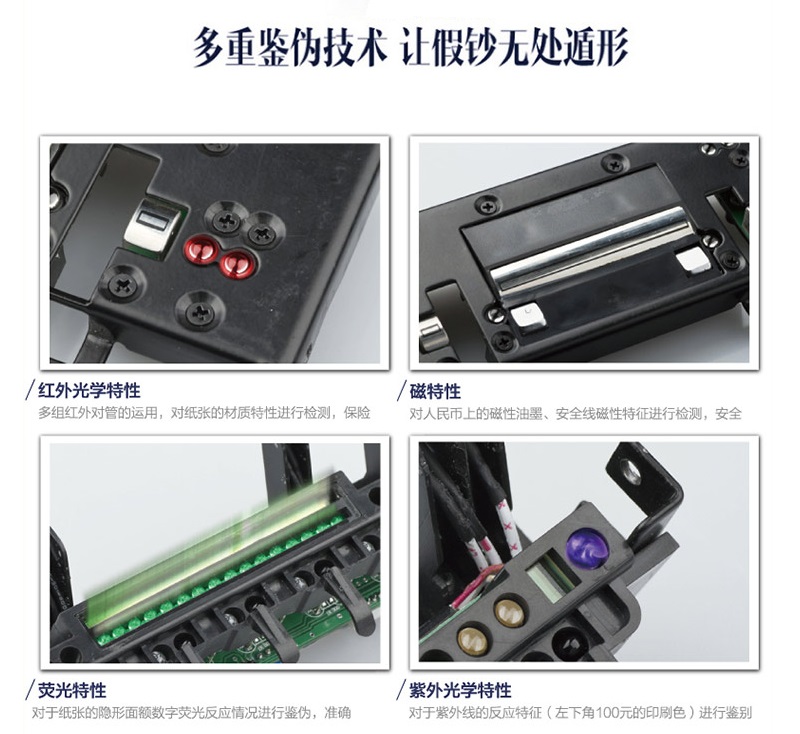 多重鉴伪技术 让假钞无处遁形

红外光学特性

多组红外对管的运用，对纸张的材质特性进行检测，保险

磁特性

对人民币上的磁性油墨、安全线磁性特征进行检测，安全

荧光特性

对于纸张的隐形面额数字荧光反应情况进行鉴伪，准确

紫外光学特性

对于紫外线的反应特征（左下角100元的印刷色）进行鉴别