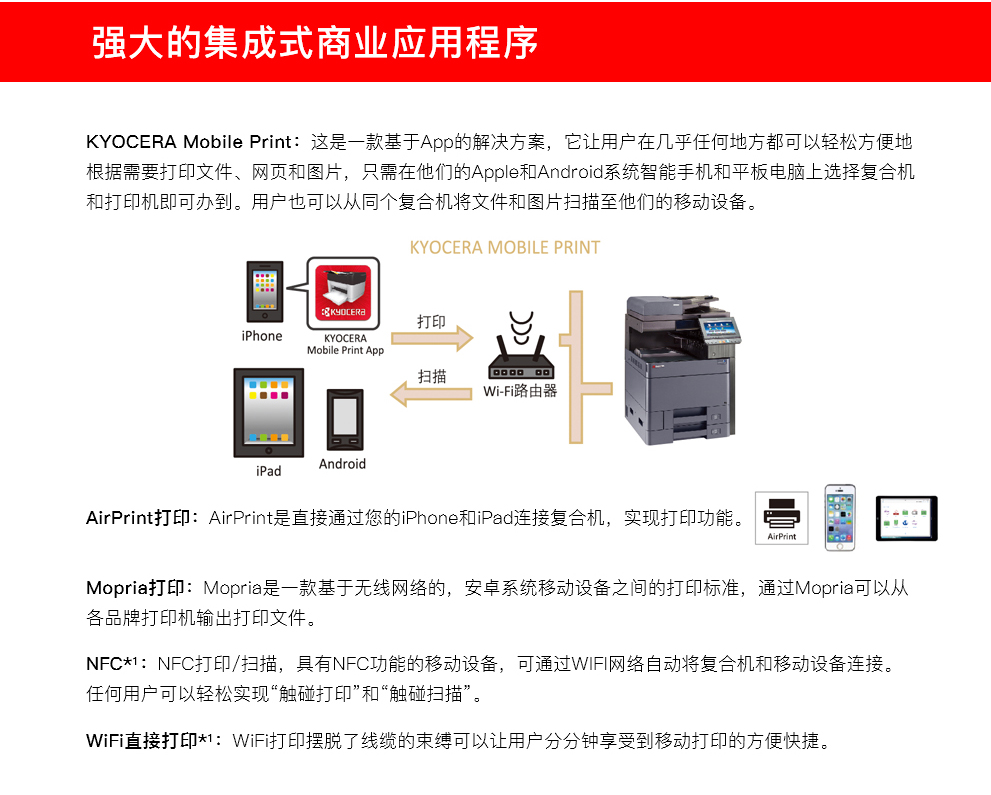 强大的集成式商业应用程序

KYOCERA Mobile Print：这是一款基于App的解决方案，它让用户在几乎任何地方都可以轻松方便地根据需要打印文件、网页和图片，只需在他们的Apple和Android系统智能手机和平板电脑上选择复合机和打印机即可办到。用户也可以从同个复合机将文件和图片扫描至他们的移动设备。

KYOCERA MOBILE PRINT

iPhone

KYOCERA

KYOCERA Mobile Print App

打印

扫描

Wi-Fi路由器

iPad

Android

AirPrint打印：AirPrint是直接通过您的iPhone和iPad连接复合机，实现打印功能。

AirPrint

Mopria打印：Mopria是一款基于无线网络的，安卓系统移动设备之间的打印标准，通过Mopria可以从各品牌打印机输出打印文件。

NFC*¹：NFC打印/扫描，具有NFC功能的移动设备，可通过WIFI网络自动将复合机和移动设备连接。任何用户可以轻松实现“触碰打印”和“触碰扫描”。

WiFi直接打印*¹：WiFi打印摆脱了线缆的束缚可以让用户分分钟享受到移动打印的方便快捷。