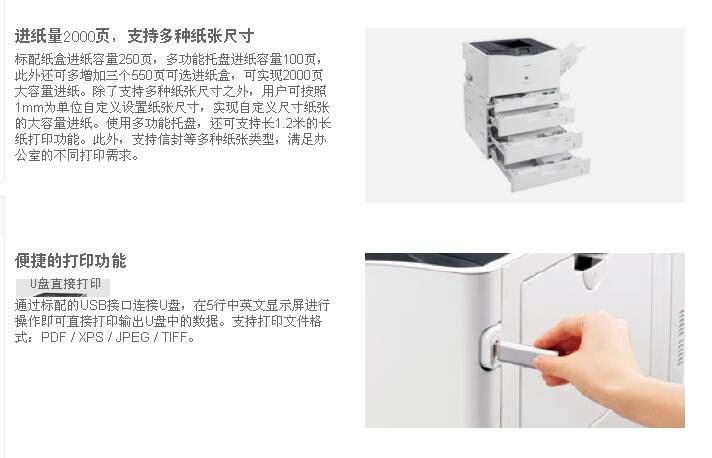 进纸量2000页，支持多种纸张尺寸

标配纸盒进纸容量250页，多功能托盘进纸容量100页，此外还可多增加三个550页可选进纸盒，可实现2000页大容量进纸。除了支持多种纸张尺寸之外，用户可按照1mm为单位自定义设置纸张尺寸，实现自定义尺寸纸张的大容量进纸。使用多功能托盘，还可支持长1.2米的长纸打印功能。此外，支持信封等多种纸张类型，满足办公室的不同打印需求。

便捷的打印功能

U盘直接打印

通过标配的USB接口连接U盘，在5行中英文显示屏进行操作即可直接打印输出U盘中的数据。支持打印文件格式：PDF / XPS / JPEG / TIFF。