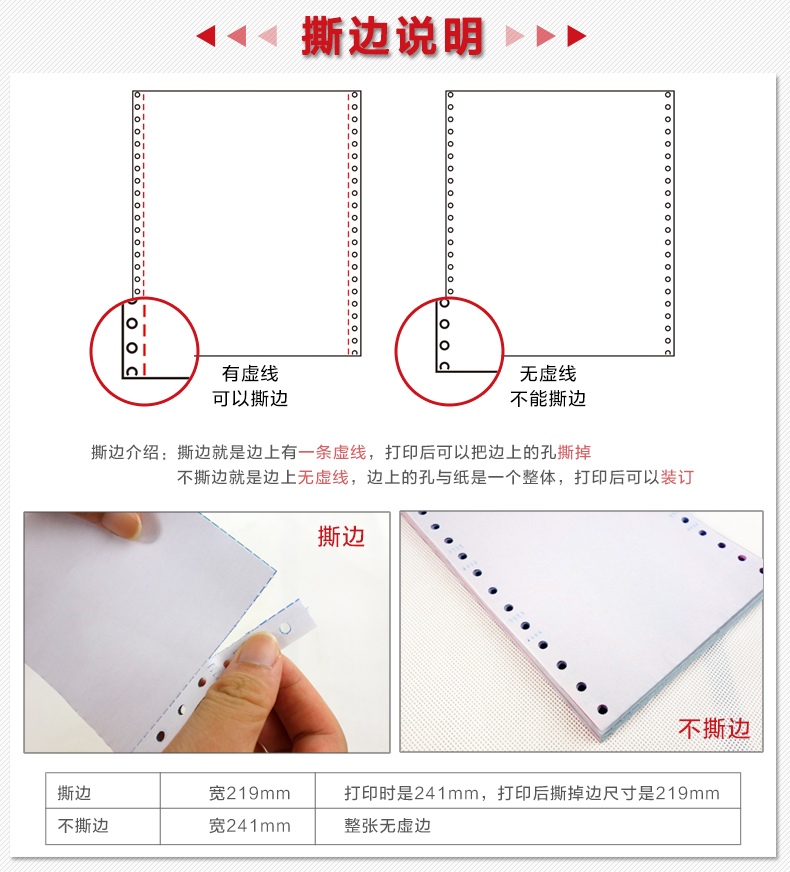 撕边说明

有虚线
可以撕边

无虚线
不能撕边

撕边介绍：撕边就是边上有一条虚线，打印后可以把边上的孔撕掉
不撕边就是边上无虚线，边上的孔与纸是一个整体，打印后可以装订

撕边

不撕边

| 撕边 | 宽219mm | 打印时是241mm，打印后撕掉边尺寸是219mm |
|---|---|---|
| 不撕边 | 宽241mm | 整张无虚边 |