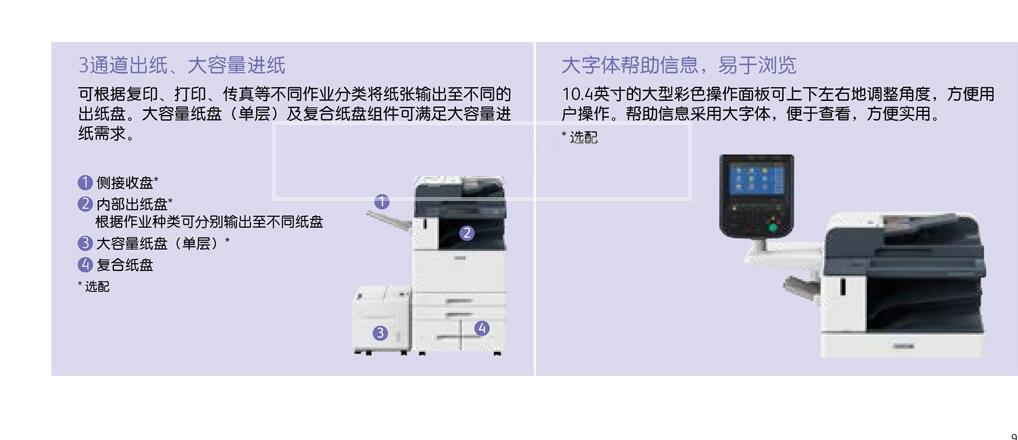 3通道出纸、大容量进纸

可根据复印、打印、传真等不同作业分类将纸张输出至不同的出纸盘。大容量纸盘（单层）及复合纸盘组件可满足大容量进纸需求。

1 侧接收盘*
2 内部出纸盘*
根据作业种类可分别输出至不同纸盘
3 大容量纸盘（单层）*
4 复合纸盘
* 选配

1
2
3
4

大字体帮助信息，易于浏览

10.4英寸的大型彩色操作面板可上下左右地调整角度，方便用户操作。帮助信息采用大字体，便于查看，方便实用。
* 选配

9