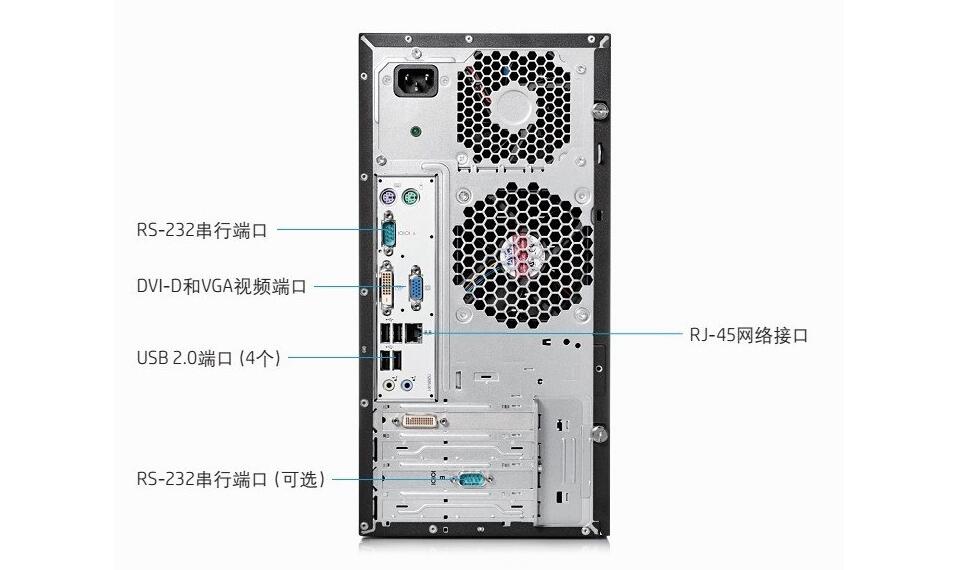 RS-232串行端口

DVI-D和VGA视频端口

USB 2.0端口 (4个)

RS-232串行端口 (可选)

RJ-45网络接口