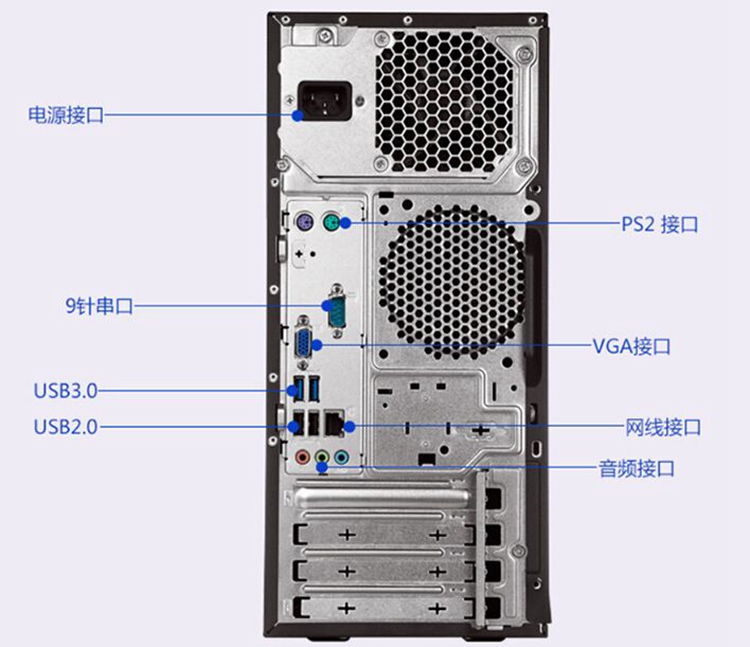 电源接口

PS2 接口

9针串口

VGA接口

USB3.0

USB2.0

网线接口

音频接口