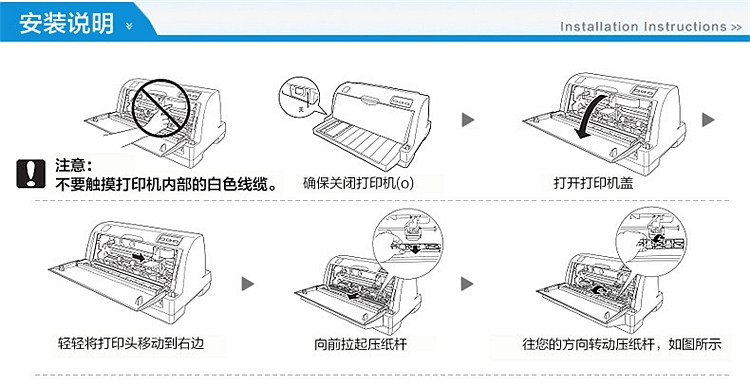 安装说明

Installation Instructions >>

注意:
不要触摸打印机内部的白色线缆。

关

确保关闭打印机(o)

打开打印机盖

轻轻将打印头移动到右边

向前拉起压纸杆

往您的方向转动压纸杆，如图所示