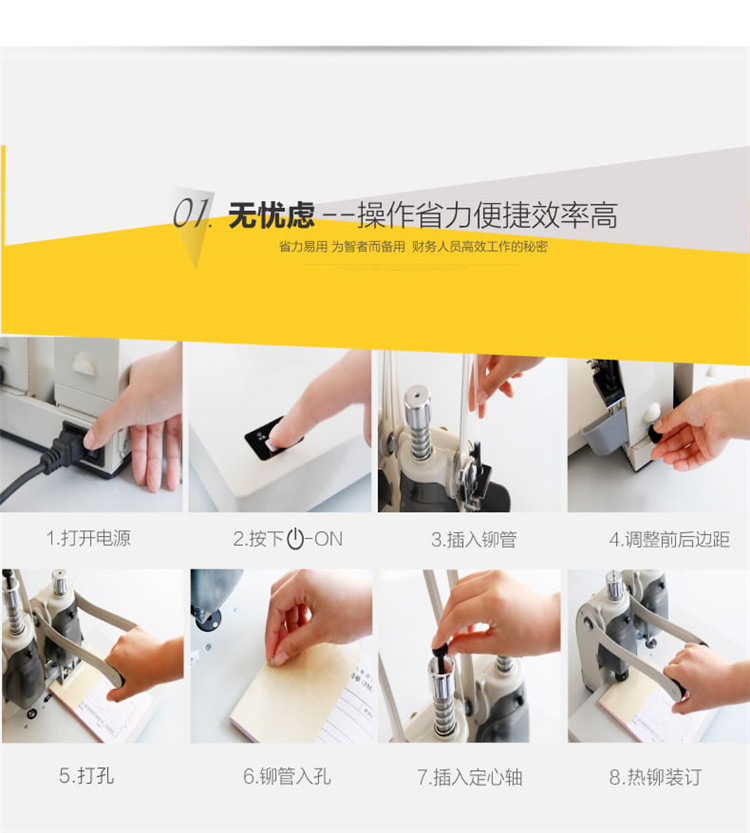 01. 无忧虑 --操作省力便捷效率高

省力易用 为智者而备用 财务人员高效工作的秘密

1.打开电源

2.按下⏻-ON

3.插入铆管

4.调整前后边距

5.打孔

6.铆管入孔

7.插入定心轴

8.热铆装订