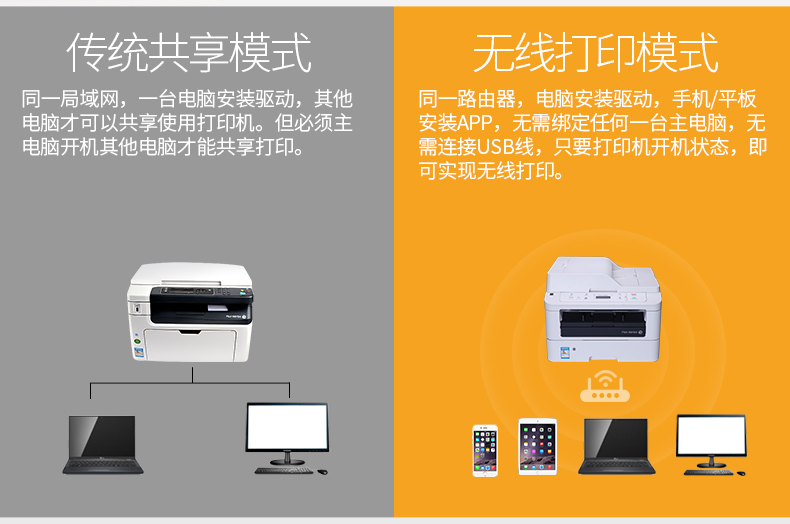 传统共享模式

同一局域网，一台电脑安装驱动，其他电脑才可以共享使用打印机。但必须主电脑开机其他电脑才能共享打印。

无线打印模式

同一路由器，电脑安装驱动，手机/平板安装APP，无需绑定任何一台主电脑，无需连接USB线，只要打印机开机状态，即可实现无线打印。