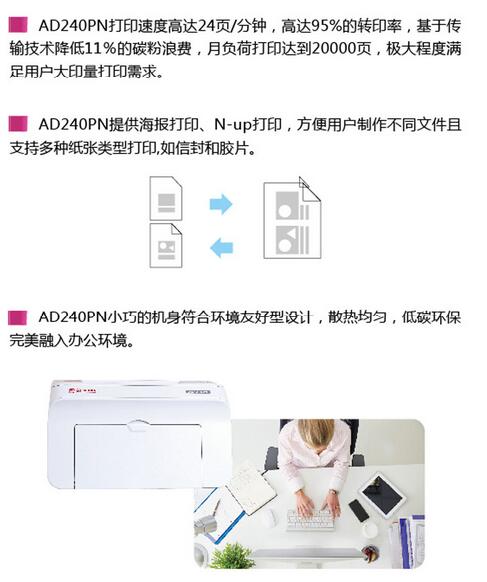 AD240PN打印速度高达24页/分钟，高达95%的转印率，基于传输技术降低11%的碳粉浪费，月负荷打印达到20000页，极大程度满足用户大印量打印需求。

AD240PN提供海报打印、N-up打印，方便用户制作不同文件且支持多种纸张类型打印,如信封和胶片。

AD240PN小巧的机身符合环境友好型设计，散热均匀，低碳环保完美融入办公环境。