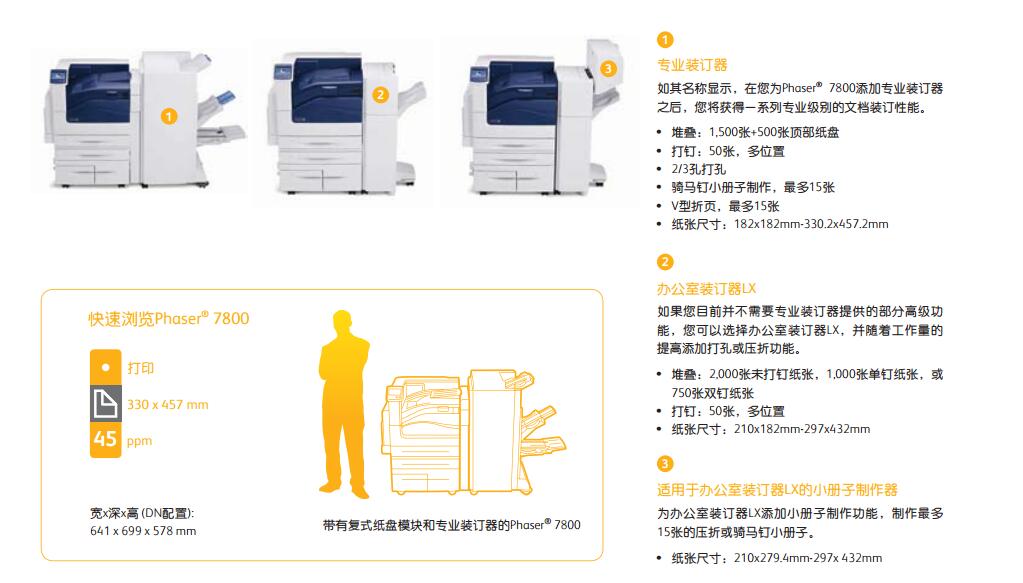 1

2

3

快速浏览Phaser® 7800

打印

330 x 457 mm

45 ppm

宽x深x高 (DN配置):
641 x 699 x 578 mm

带有复式纸盘模块和专业装订器的Phaser® 7800

1
专业装订器

如其名称显示，在您为Phaser® 7800添加专业装订器之后，您将获得一系列专业级别的文档装订性能。

• 堆叠：1,500张+500张顶部纸盘
• 打钉：50张，多位置
• 2/3孔打孔
• 骑马钉小册子制作，最多15张
• V型折页，最多15张
• 纸张尺寸：182x182mm-330.2x457.2mm

2
办公室装订器LX

如果您目前并不需要专业装订器提供的部分高级功能，您可以选择办公室装订器LX，并随着工作量的提高添加打孔或压折功能。

• 堆叠：2,000张未打钉纸张，1,000张单钉纸张，或750张双钉纸张
• 打钉：50张，多位置
• 纸张尺寸：210x182mm-297x432mm

3
适用于办公室装订器LX的小册子制作器

为办公室装订器LX添加小册子制作功能，制作最多15张的压折或骑马钉小册子。

• 纸张尺寸：210x279.4mm-297x 432mm