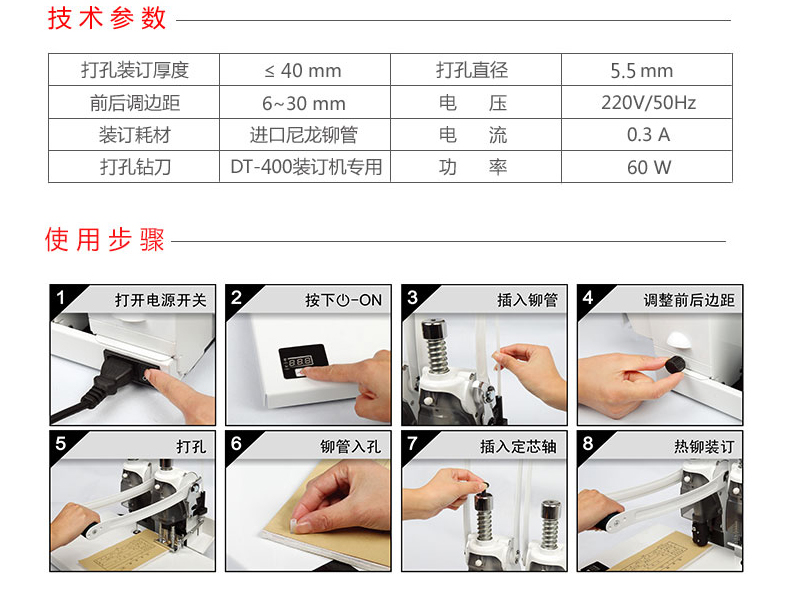 技术参数

| 打孔装订厚度 | ≤ 40 mm | 打孔直径 | 5.5 mm |
|---|---|---|---|
| 前后调边距 | 6~30 mm | 电　压 | 220V/50Hz |
| 装订耗材 | 进口尼龙铆管 | 电　流 | 0.3 A |
| 打孔钻刀 | DT-400装订机专用 | 功　率 | 60 W |

使用步骤

1 打开电源开关

2 按下⏻-ON

3 插入铆管

4 调整前后边距

5 打孔

6 铆管入孔

7 插入定芯轴

8 热铆装订