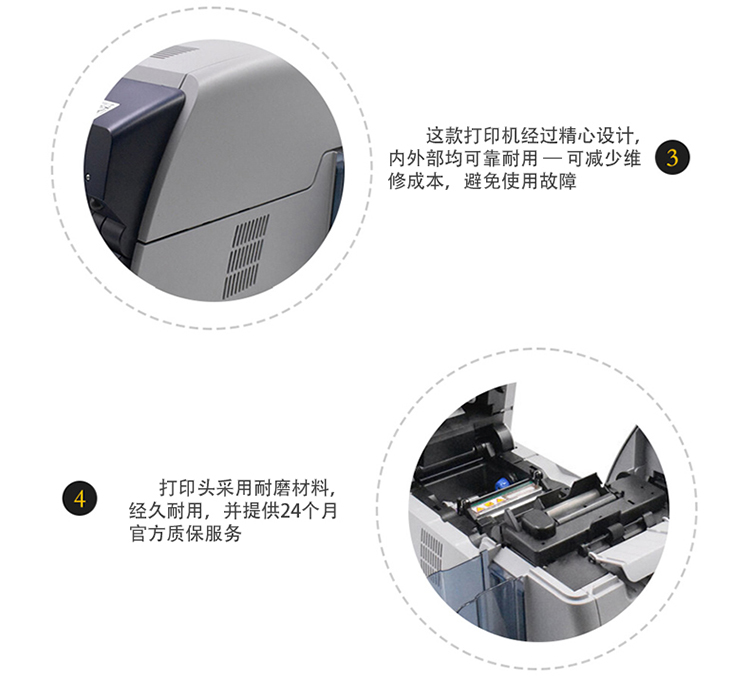 这款打印机经过精心设计，内外部均可靠耐用 — 可减少维修成本，避免使用故障

3

4

打印头采用耐磨材料，经久耐用，并提供24个月官方质保服务