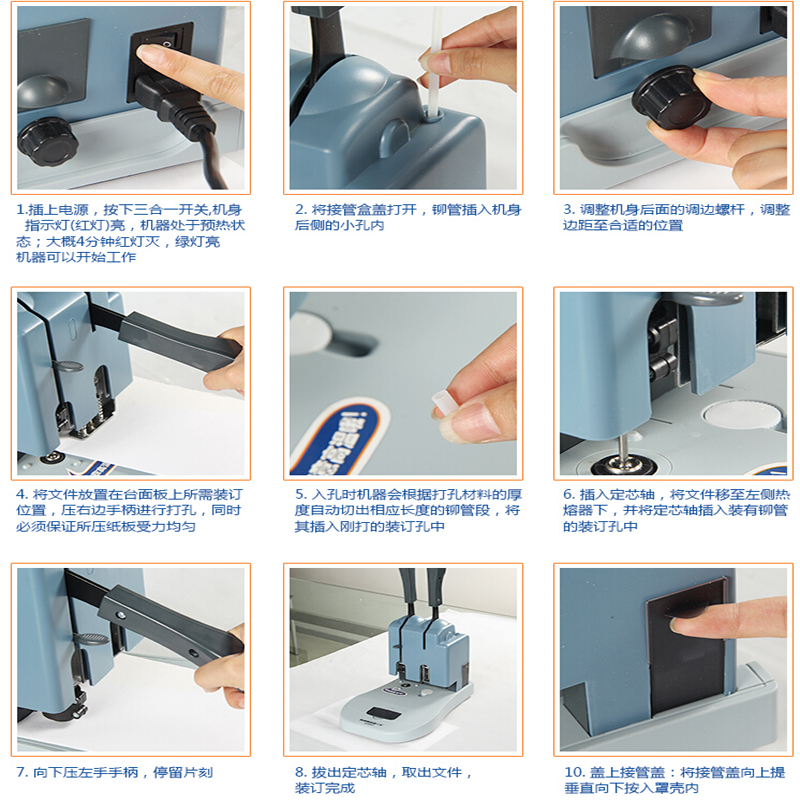 1.插上电源，按下三合一开关,机身指示灯(红灯)亮，机器处于预热状态；大概4分钟红灯灭，绿灯亮机器可以开始工作

2. 将接管盒盖打开，铆管插入机身后侧的小孔内

3. 调整机身后面的调边螺杆，调整边距至合适的位置

4. 将文件放置在台面板上所需装订位置，压右边手柄进行打孔，同时必须保证所压纸板受力均匀

5. 入孔时机器会根据打孔材料的厚度自动切出相应长度的铆管段，将其插入刚打的装订孔中

6. 插入定芯轴，将文件移至左侧热熔器下，并将定芯轴插入装有铆管的装订孔中

7. 向下压左手手柄，停留片刻

8. 拔出定芯轴，取出文件，装订完成

10. 盖上接管盖：将接管盖向上提垂直向下按入罩壳内