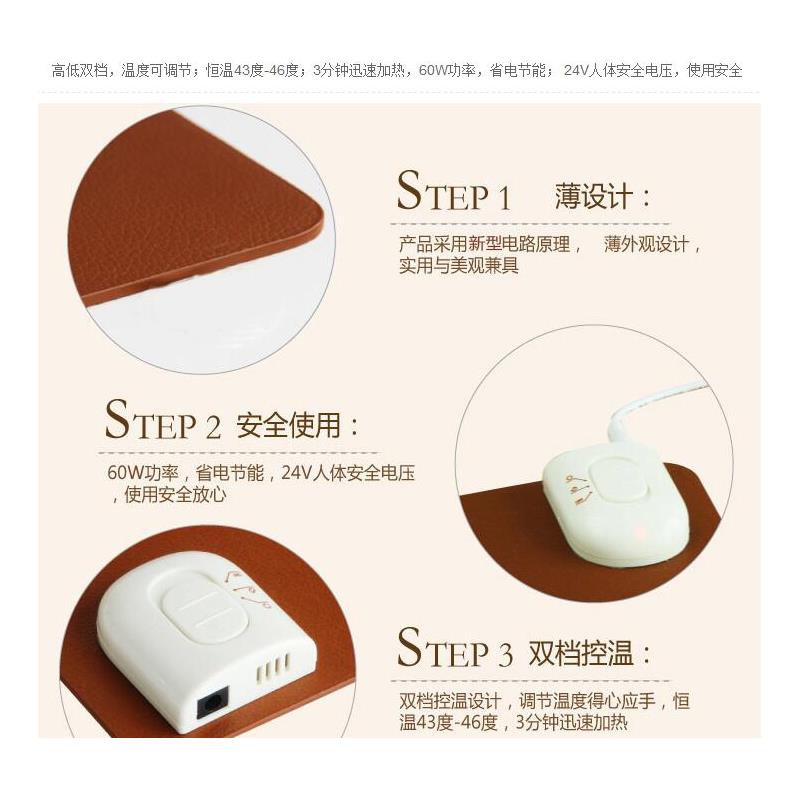 高低双档，温度可调节；恒温43度-46度；3分钟迅速加热，60W功率，省电节能；24V人体安全电压，使用安全

STEP 1 薄设计：

产品采用新型电路原理， 薄外观设计，实用与美观兼具

STEP 2 安全使用：

60W功率，省电节能，24V人体安全电压，使用安全放心

STEP 3 双档控温：

双档控温设计，调节温度得心应手，恒温43度-46度，3分钟迅速加热