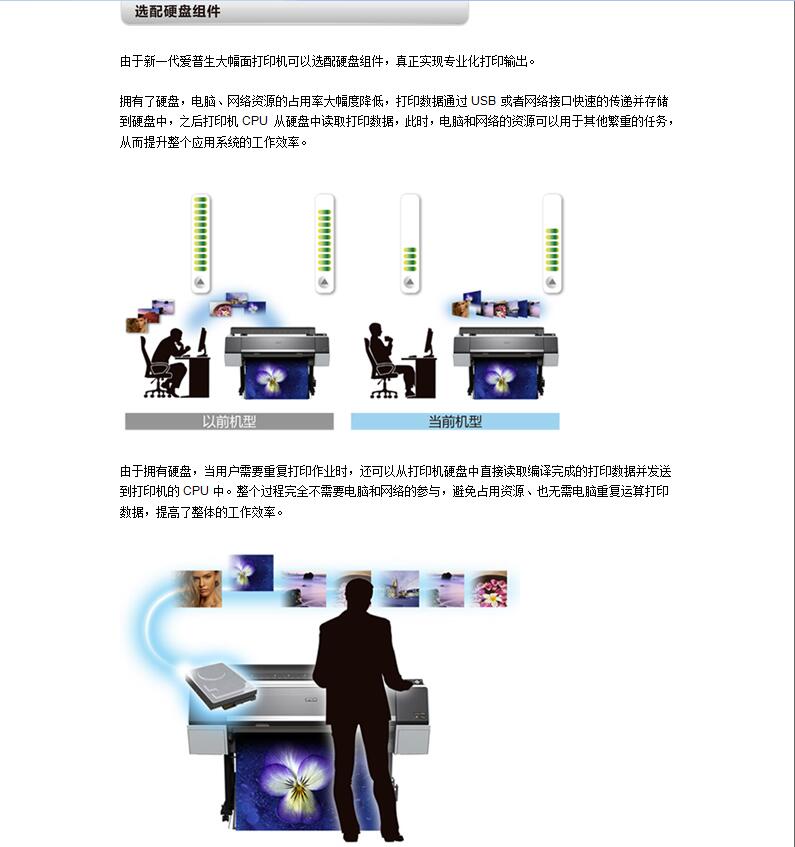 选配硬盘组件

由于新一代爱普生大幅面打印机可以选配硬盘组件，真正实现专业化打印输出。

拥有了硬盘，电脑、网络资源的占用率大幅度降低，打印数据通过 USB 或者网络接口快速的传递并存储到硬盘中，之后打印机 CPU 从硬盘中读取打印数据，此时，电脑和网络的资源可以用于其他繁重的任务，从而提升整个应用系统的工作效率。

以前机型

当前机型

由于拥有硬盘，当用户需要重复打印作业时，还可以从打印机硬盘中直接读取编译完成的打印数据并发送到打印机的 CPU 中。整个过程完全不需要电脑和网络的参与，避免占用资源、也无需电脑重复运算打印数据，提高了整体的工作效率。