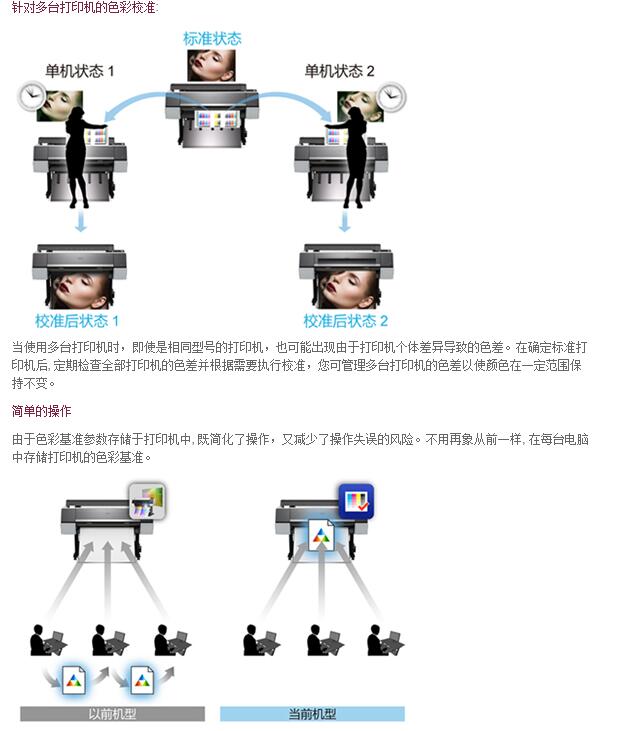 针对多台打印机的色彩校准:

标准状态

单机状态 1

单机状态 2

校准后状态 1

校准后状态 2

当使用多台打印机时，即使是相同型号的打印机，也可能出现由于打印机个体差异导致的色差。在确定标准打印机后，定期检查全部打印机的色差并根据需要执行校准，您可管理多台打印机的色差以使颜色在一定范围保持不变。

简单的操作

由于色彩基准参数存储于打印机中，既简化了操作，又减少了操作失误的风险。不用再象从前一样，在每台电脑中存储打印机的色彩基准。

以前机型

当前机型