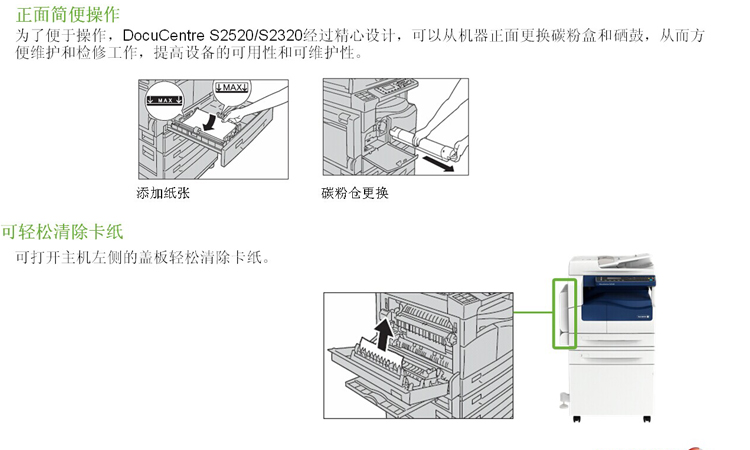 正面简便操作

为了便于操作，DocuCentre S2520/S2320经过精心设计，可以从机器正面更换碳粉盒和硒鼓，从而方便维护和检修工作，提高设备的可用性和可维护性。

MAX

MAX

添加纸张

碳粉仓更换

可轻松清除卡纸

可打开主机左侧的盖板轻松清除卡纸。