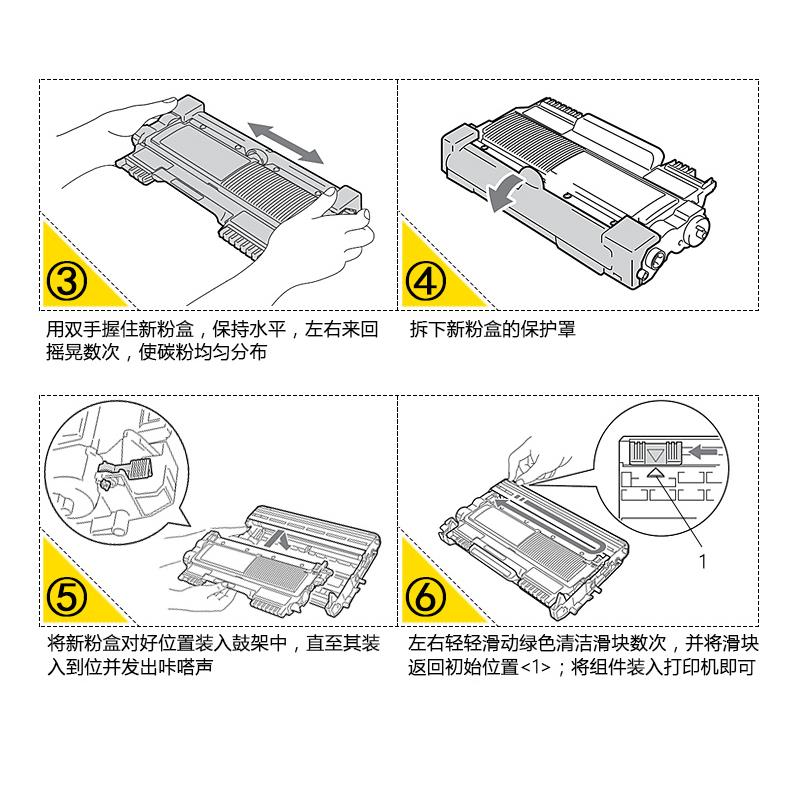 ③

用双手握住新粉盒，保持水平，左右来回摇晃数次，使碳粉均匀分布

④

拆下新粉盒的保护罩

⑤

将新粉盒对好位置装入鼓架中，直至其装入到位并发出咔嗒声

1

⑥

左右轻轻滑动绿色清洁滑块数次，并将滑块返回初始位置<1>；将组件装入打印机即可