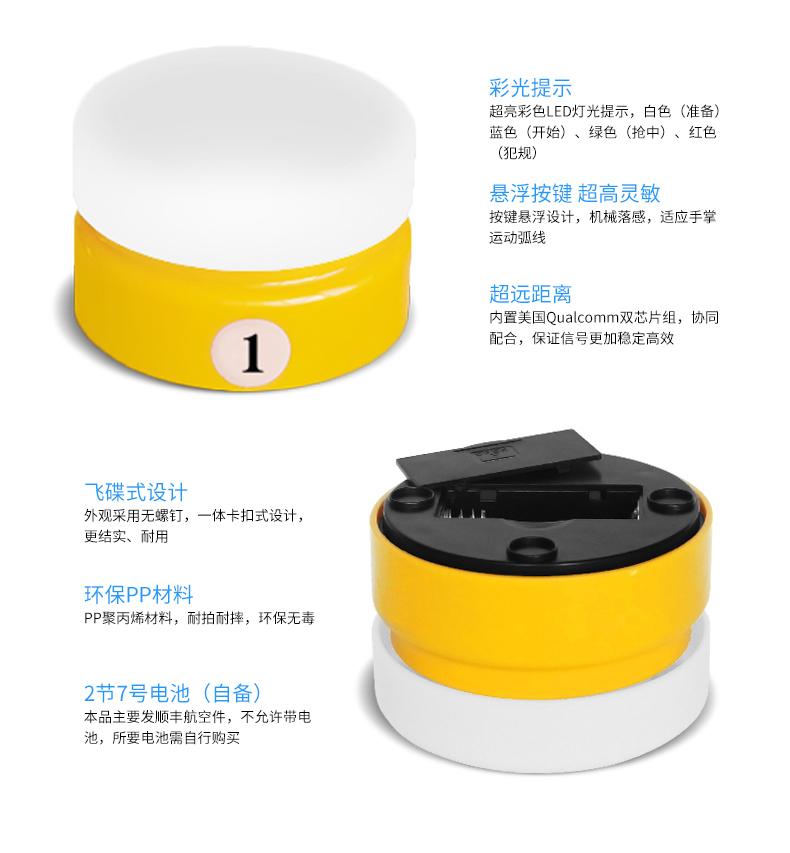 1

彩光提示
超亮彩色LED灯光提示，白色（准备）蓝色（开始）、绿色（抢中）、红色（犯规）

悬浮按键 超高灵敏
按键悬浮设计，机械落感，适应手掌运动弧线

超远距离
内置美国Qualcomm双芯片组，协同配合，保证信号更加稳定高效

飞碟式设计
外观采用无螺钉，一体卡扣式设计，更结实、耐用

环保PP材料
PP聚丙烯材料，耐拍耐摔，环保无毒

2节7号电池（自备）
本品主要发顺丰航空件，不允许带电池，所要电池需自行购买