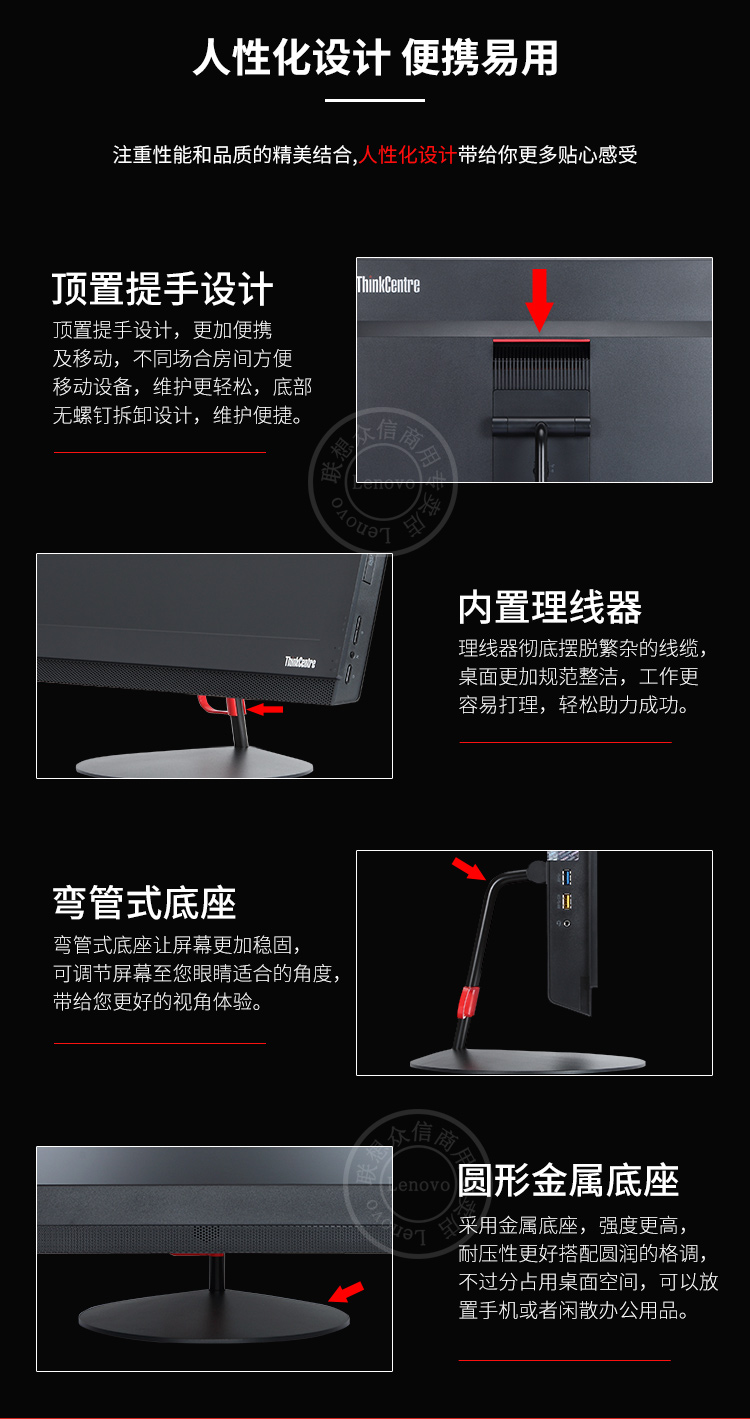 人性化设计 便携易用

注重性能和品质的精美结合,人性化设计带给你更多贴心感受

顶置提手设计

顶置提手设计，更加便携及移动，不同场合房间方便移动设备，维护更轻松，底部无螺钉拆卸设计，维护便捷。

ThinkCentre

联想众信商用专卖店 Lenovo

ThinkCentre

内置理线器

理线器彻底摆脱繁杂的线缆，桌面更加规范整洁，工作更容易打理，轻松助力成功。

弯管式底座

弯管式底座让屏幕更加稳固，可调节屏幕至您眼睛适合的角度，带给您更好的视角体验。

联想众信商用专卖店 Lenovo

圆形金属底座

采用金属底座，强度更高，耐压性更好搭配圆润的格调，不过分占用桌面空间，可以放置手机或者闲散办公用品。