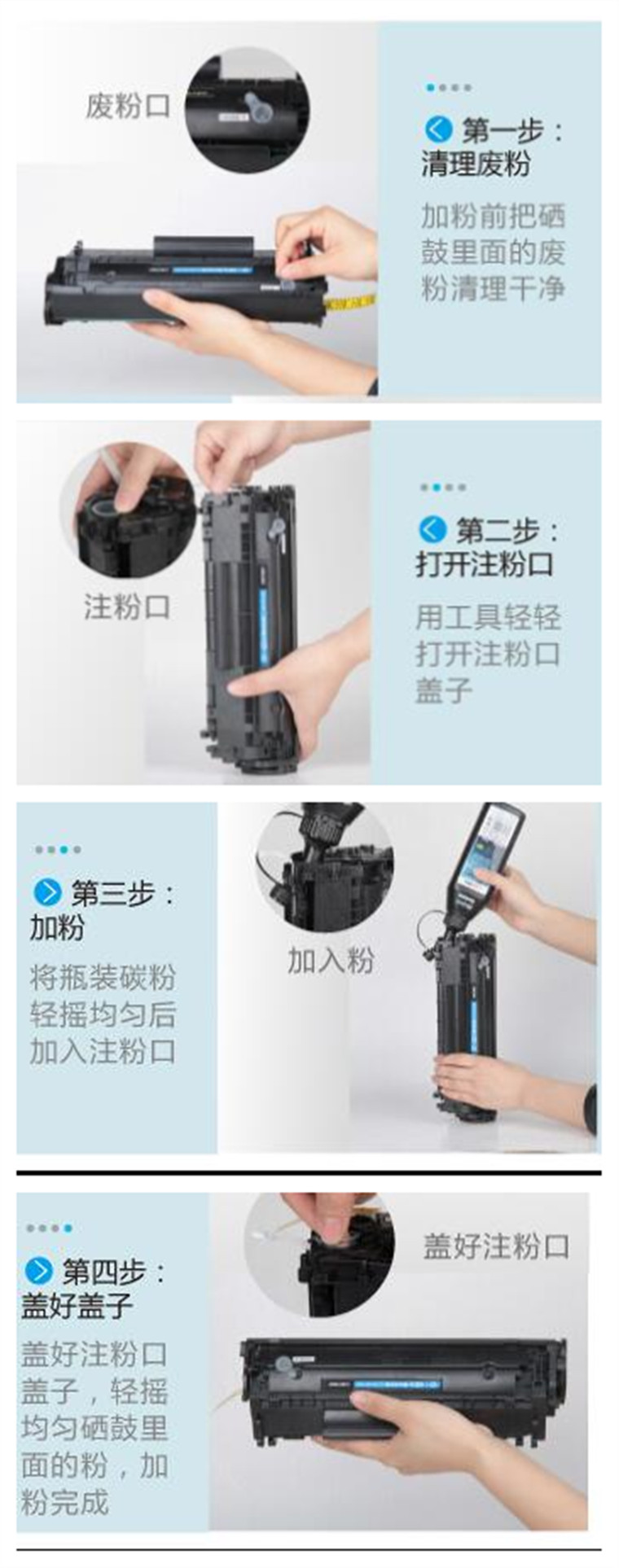 废粉口

第一步：
清理废粉

加粉前把硒鼓里面的废粉清理干净

注粉口

第二步：
打开注粉口

用工具轻轻打开注粉口盖子

第三步：
加粉

将瓶装碳粉轻摇均匀后加入注粉口

加入粉

第四步：
盖好盖子

盖好注粉口盖子，轻摇均匀硒鼓里面的粉，加粉完成

盖好注粉口