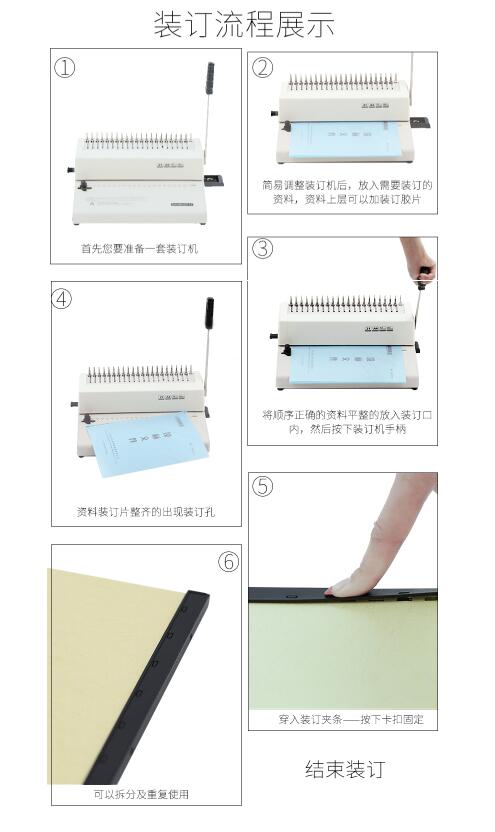 装订流程展示

①

首先您要准备一套装订机

②

简易调整装订机后，放入需要装订的资料，资料上层可以加装订胶片

③

将顺序正确的资料平整的放入装订口内，然后按下装订机手柄

④

资料装订片整齐的出现装订孔

⑤

穿入装订夹条——按下卡扣固定

⑥

可以拆分及重复使用

结束装订