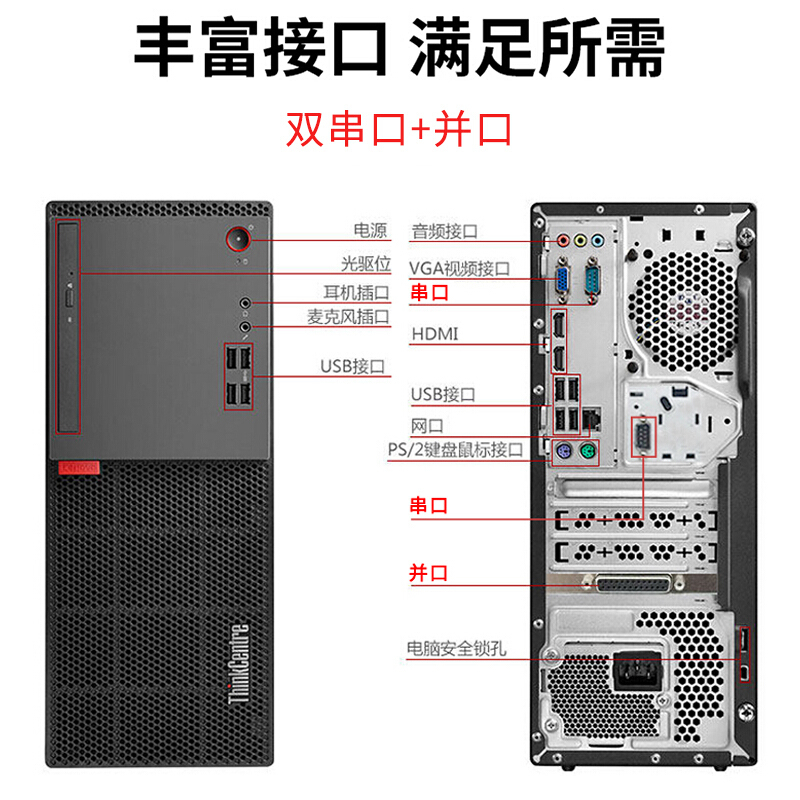 丰富接口 满足所需

双串口+并口

电源
光驱位
耳机插口
麦克风插口
USB接口

Lenovo

ThinkCentre

音频接口
VGA视频接口
串口
HDMI
USB接口
网口
PS/2键盘鼠标接口
串口
并口
电脑安全锁孔