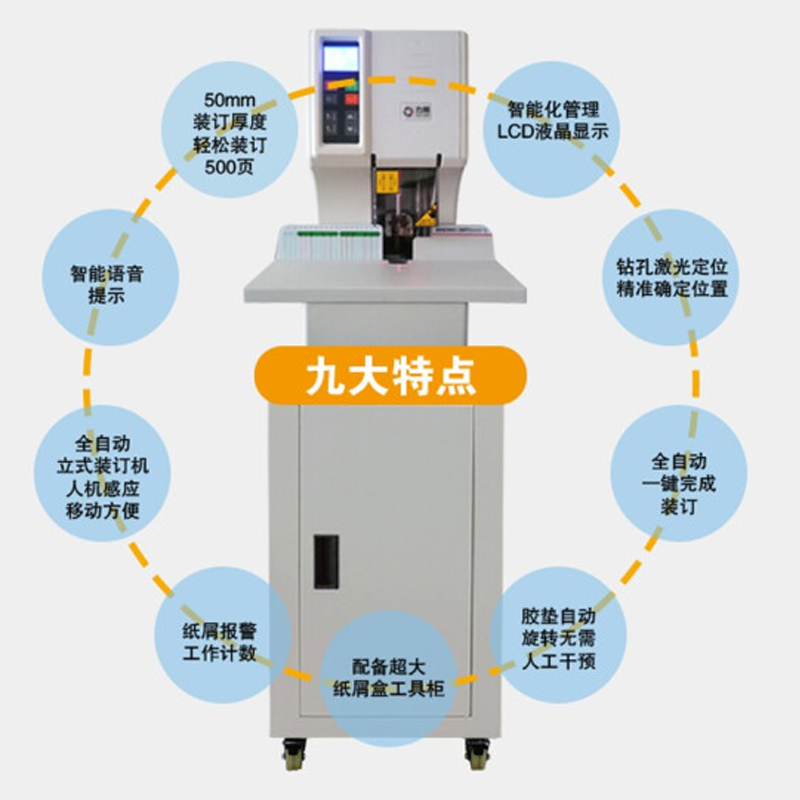 50mm
装订厚度
轻松装订
500页

智能化管理
LCD液晶显示

智能语音
提示

钻孔激光定位
精准确定位置

九大特点

全自动
立式装订机
人机感应
移动方便

全自动
一键完成
装订

纸屑报警
工作计数

配备超大
纸屑盒工具柜

胶垫自动
旋转无需
人工干预