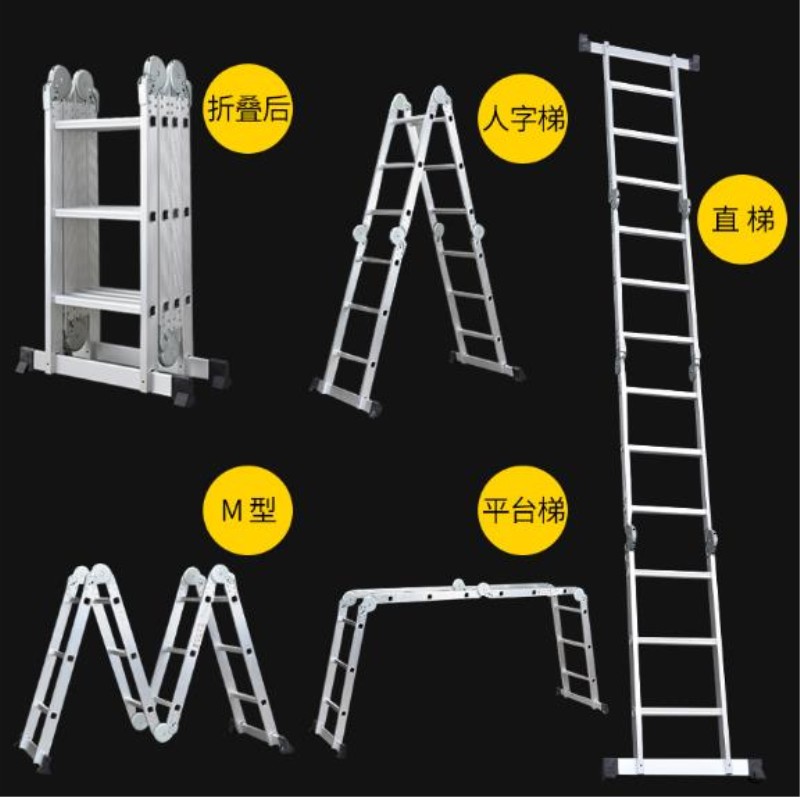 折叠后

人字梯

直 梯

M 型

平台梯