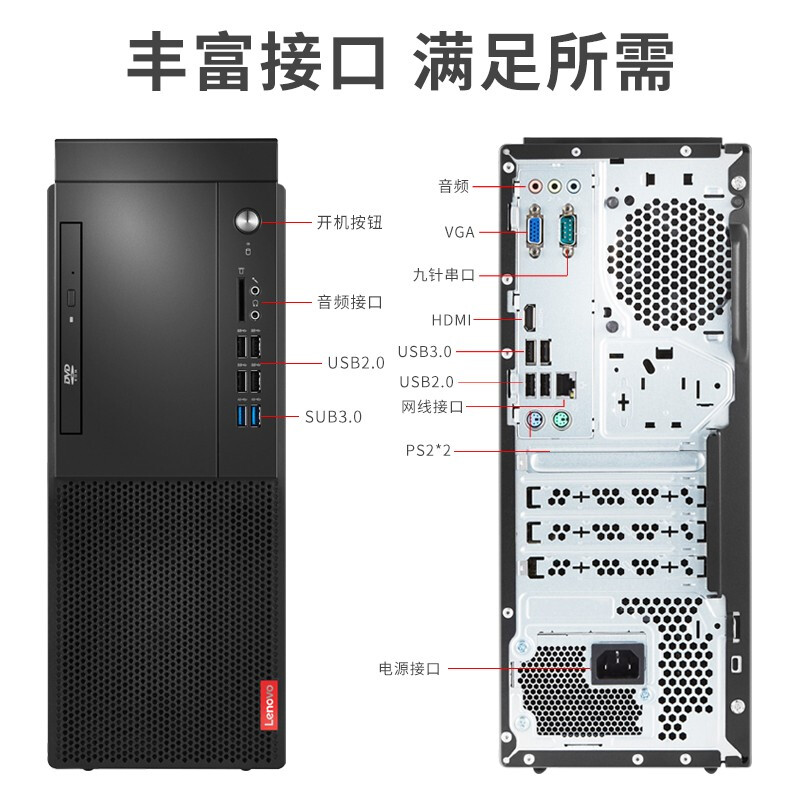 丰富接口 满足所需

开机按钮
音频接口
USB2.0
SUB3.0
DVD
Lenovo

音频
VGA
九针串口
HDMI
USB3.0
USB2.0
网线接口
PS2*2
电源接口