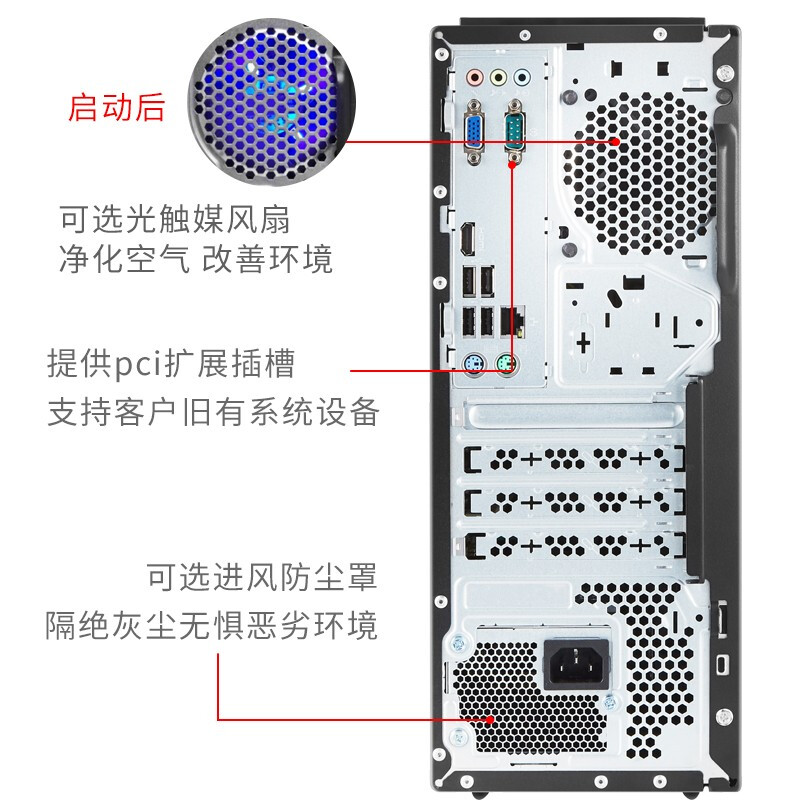 启动后

可选光触媒风扇
净化空气 改善环境

提供pci扩展插槽
支持客户旧有系统设备

可选进风防尘罩
隔绝灰尘无惧恶劣环境