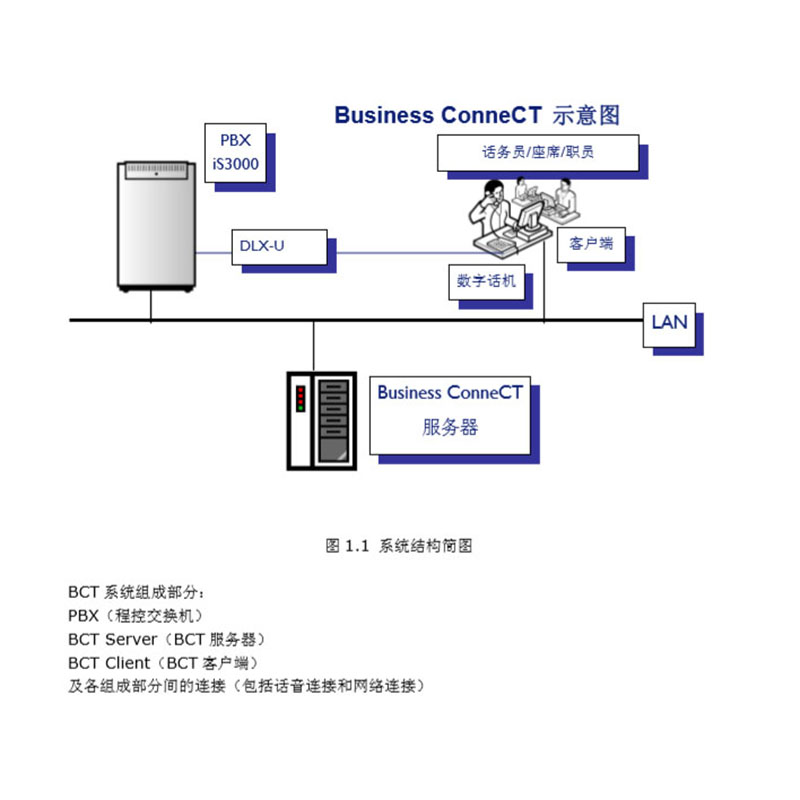 Business ConneCT 示意图

PBX
iS3000

话务员/座席/职员

DLX-U

客户端

数字话机

LAN

Business ConneCT
服务器

图 1.1 系统结构简图

BCT 系统组成部分：
PBX（程控交换机）
BCT Server（BCT 服务器）
BCT Client（BCT 客户端）
及各组成部分间的连接（包括话音连接和网络连接）