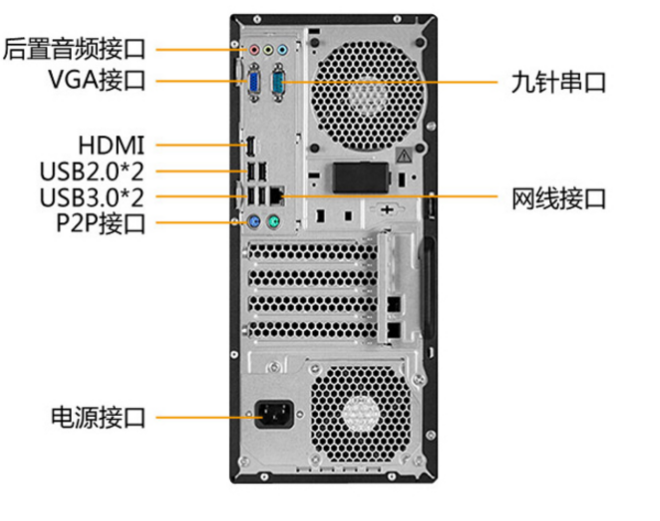 后置音频接口
VGA接口
HDMI
USB2.0*2
USB3.0*2
P2P接口
电源接口
九针串口
网线接口