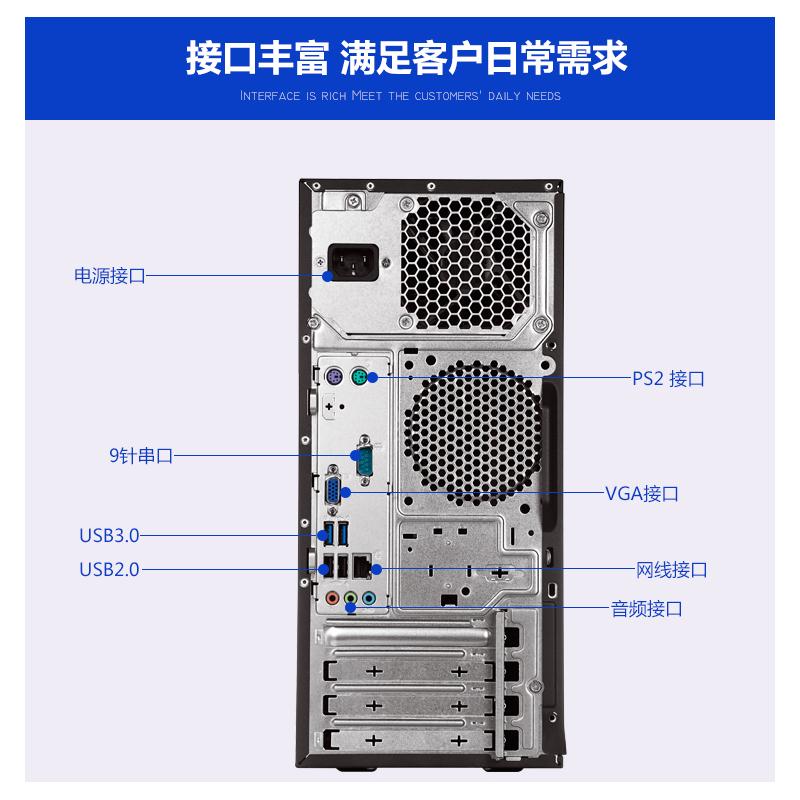 接口丰富 满足客户日常需求

INTERFACE IS RICH MEET THE CUSTOMERS' DAILY NEEDS

电源接口

PS2 接口

9针串口

VGA接口

USB3.0

USB2.0

网线接口

音频接口