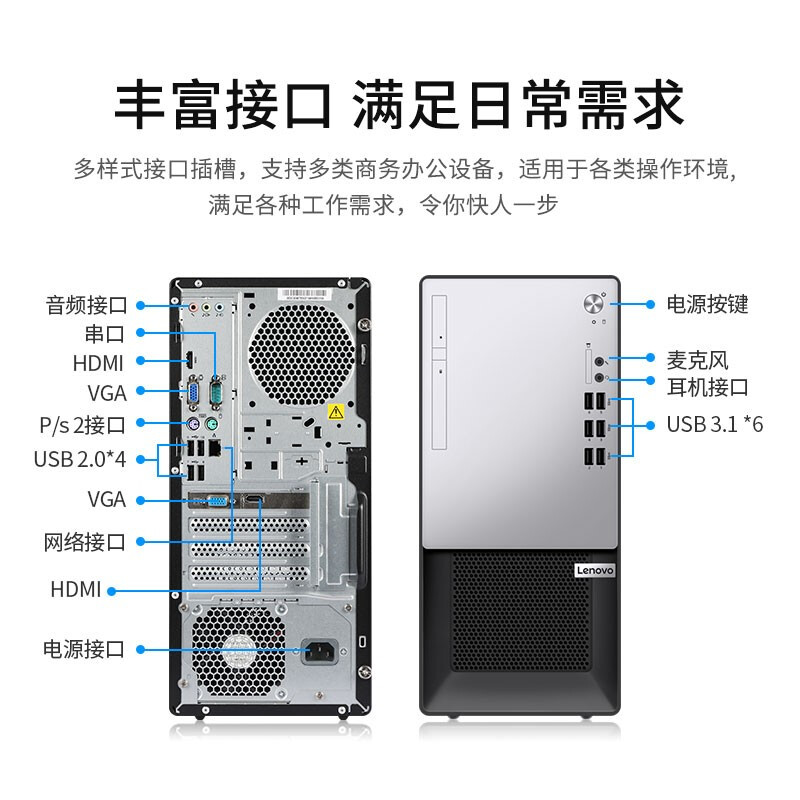 丰富接口 满足日常需求

多样式接口插槽，支持多类商务办公设备，适用于各类操作环境，满足各种工作需求，令你快人一步

音频接口
串口
HDMI
VGA
P/s 2接口
USB 2.0*4
VGA
网络接口
HDMI
电源接口

电源按键
麦克风
耳机接口
USB 3.1 *6

Lenovo